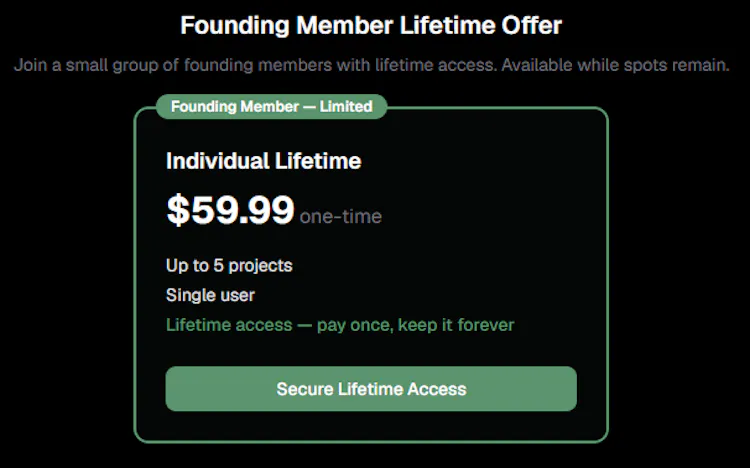 Founding Member Lifetime Offer

Join a small group of founding members with lifetime access. Available while spots remain.

Founding Member — Limited

Individual Lifetime

$59.99 one-time

Up to 5 projects

Single user

Lifetime access — pay once, keep it forever

Secure Lifetime Access