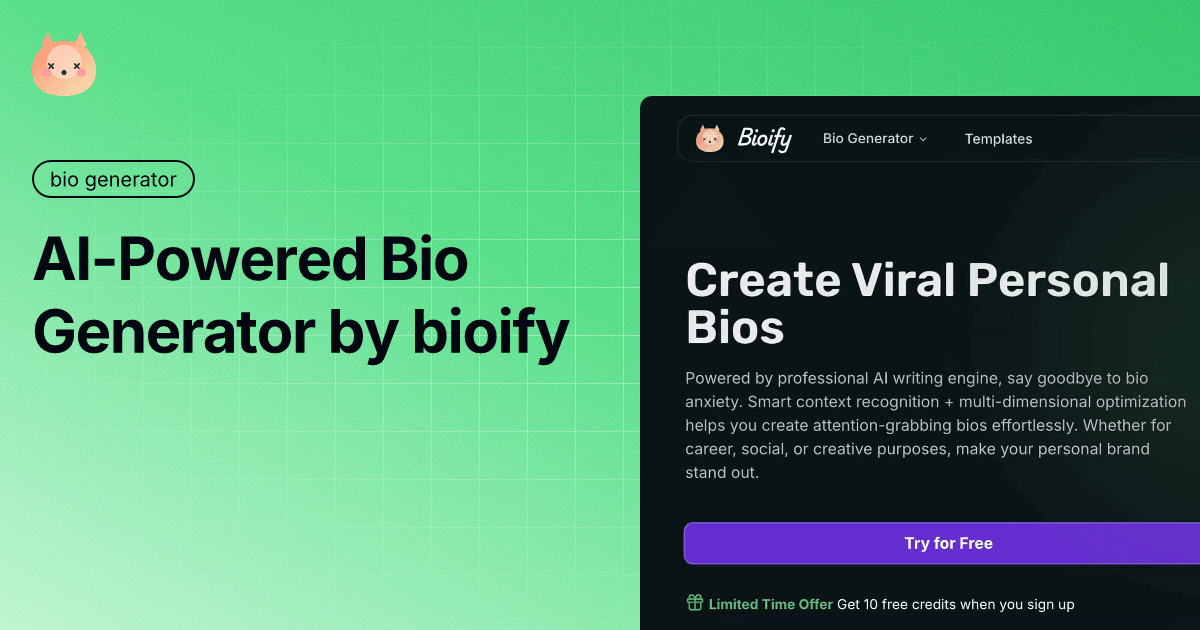 bio generator

AI-Powered Bio Generator by bioify

Bioify Bio Generator Templates

Create Viral Personal Bios

Powered by professional AI writing engine, say goodbye to bio anxiety. Smart context recognition + multi-dimensional optimization helps you create attention-grabbing bios effortlessly. Whether for career, social, or creative purposes, make your personal brand stand out.

Try for Free

Limited Time Offer Get 10 free credits when you sign up