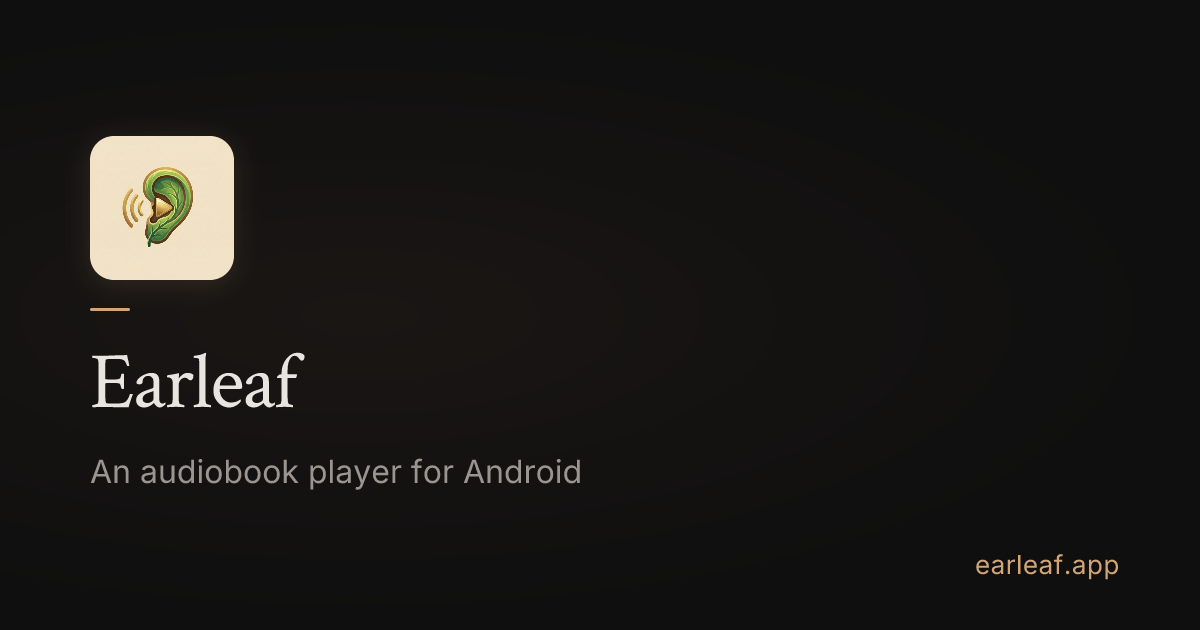 Earleaf

An audiobook player for Android

earleaf.app