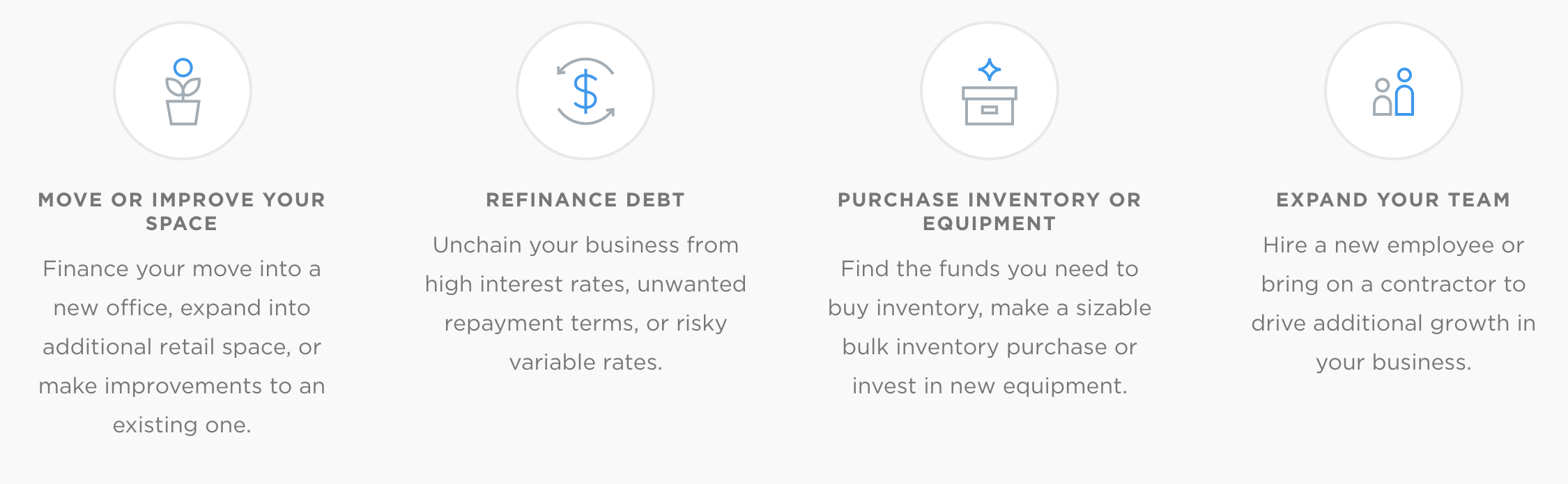 MOVE OR IMPROVE YOUR SPACE

Finance your move into a new office, expand into additional retail space, or make improvements to an existing one.

REFINANCE DEBT

Unchain your business from high interest rates, unwanted repayment terms, or risky variable rates.

PURCHASE INVENTORY OR EQUIPMENT

Find the funds you need to buy inventory, make a sizable bulk inventory purchase or invest in new equipment.

EXPAND YOUR TEAM

Hire a new employee or bring on a contractor to drive additional growth in your business.