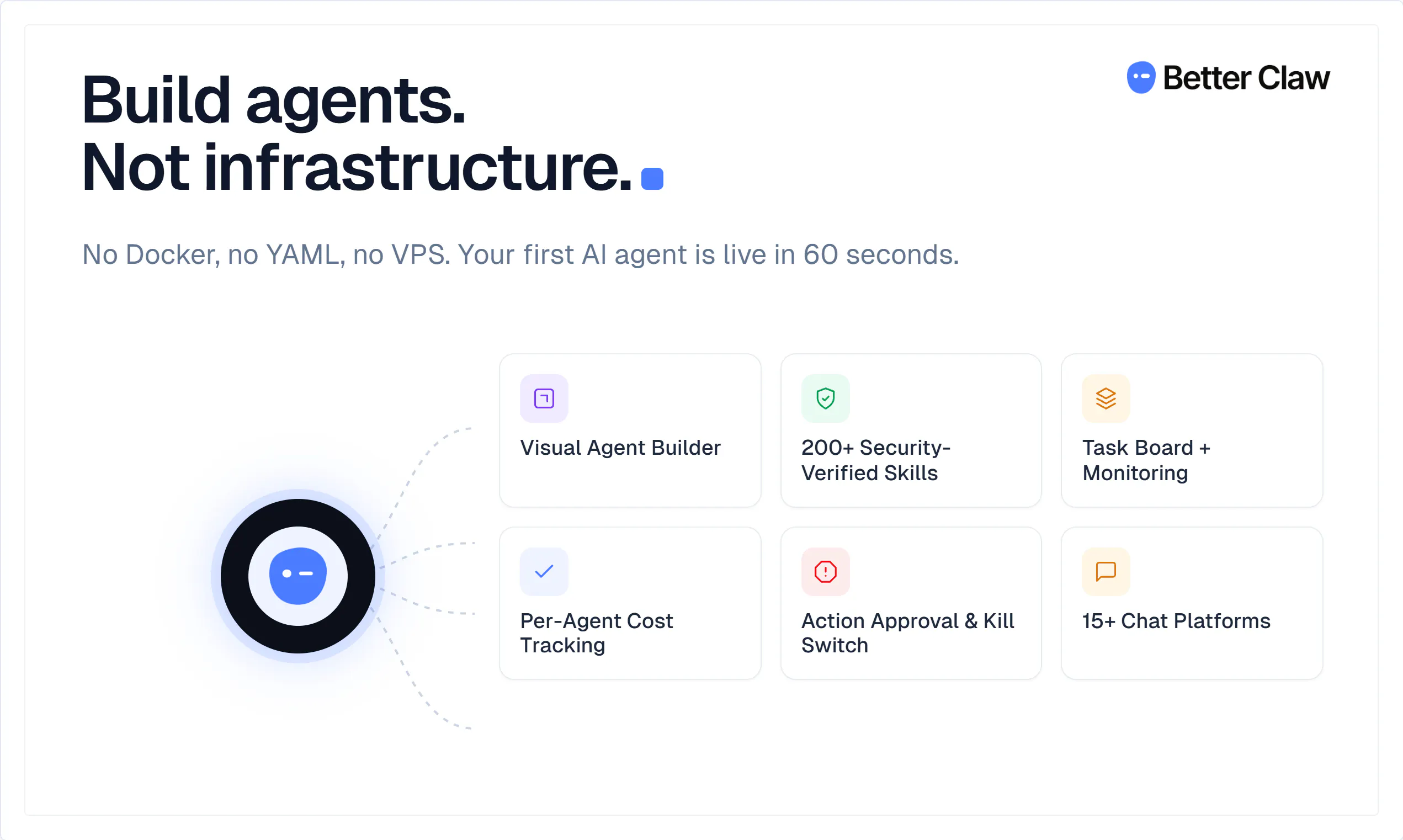 Build agents.
Not infrastructure.

Better Claw

No Docker, no YAML, no VPS. Your first AI agent is live in 60 seconds.

Visual Agent Builder

200+ Security-Verified Skills

Task Board + Monitoring

Per-Agent Cost Tracking

Action Approval & Kill Switch

15+ Chat Platforms