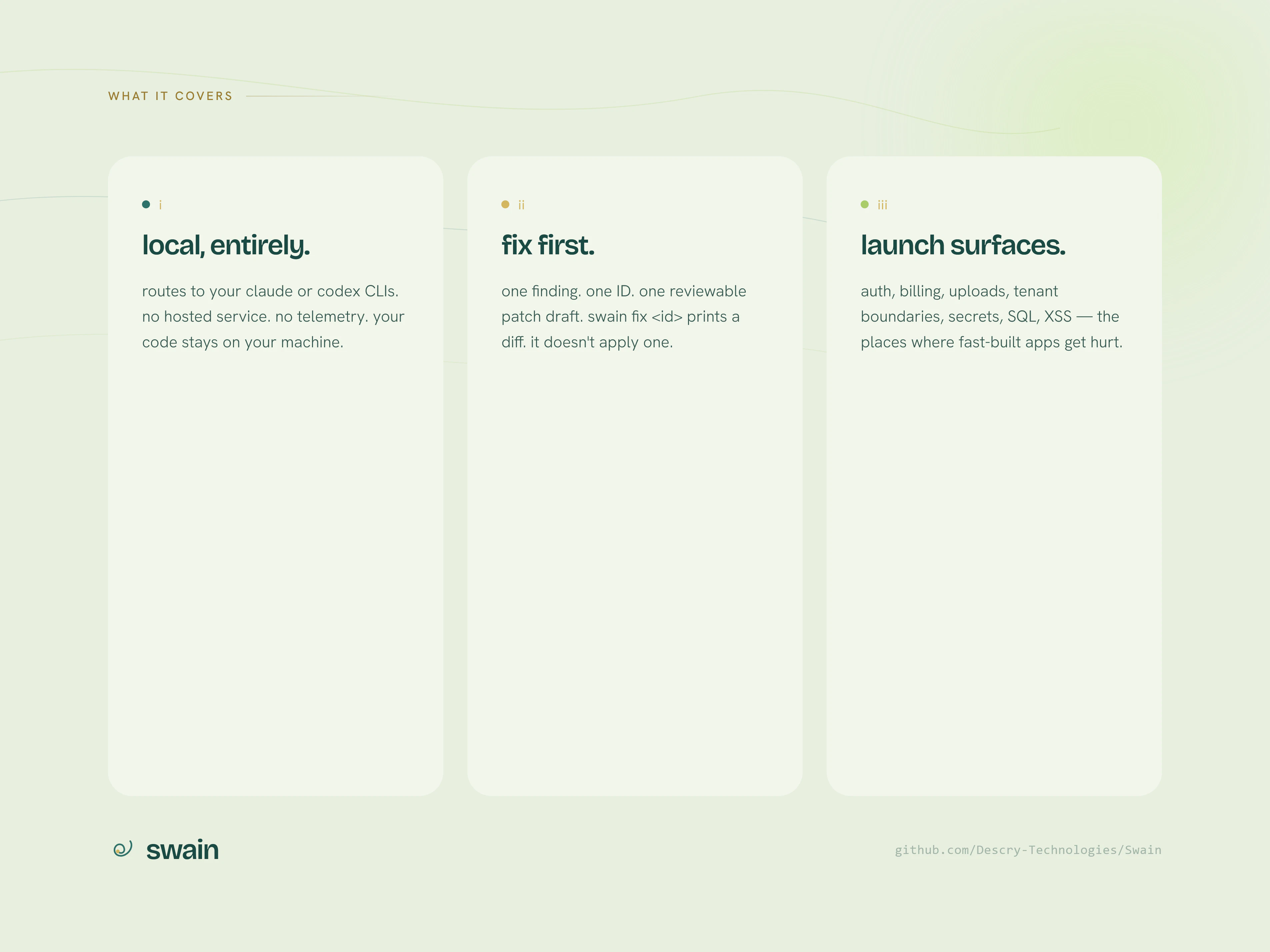 WHAT IT COVERS

• i

local, entirely.

routes to your claude or codex CLIs. no hosted service. no telemetry. your code stays on your machine.

• ii

fix first.

one finding. one ID. one reviewable patch draft. swain fix <id> prints a diff. it doesn't apply one.

• iii

launch surfaces.

auth, billing, uploads, tenant boundaries, secrets, SQL, XSS — the places where fast-built apps get hurt.

swain

github.com/Descry-Technologies/Swain