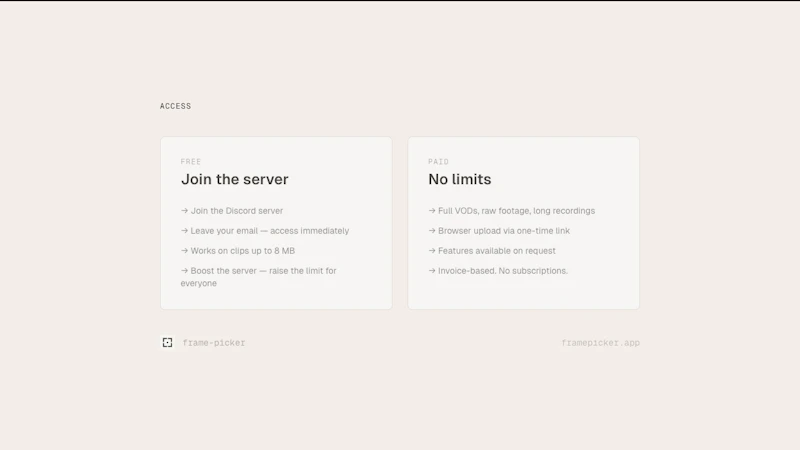 ACCESS

FREE
Join the server

→ Join the Discord server
→ Leave your email — access immediately
→ Works on clips up to 8 MB
→ Boost the server — raise the limit for everyone

PAID
No limits

→ Full VODs, raw footage, long recordings
→ Browser upload via one-time link
→ Features available on request
→ Invoice-based. No subscriptions.

frame-picker

framepicker.app