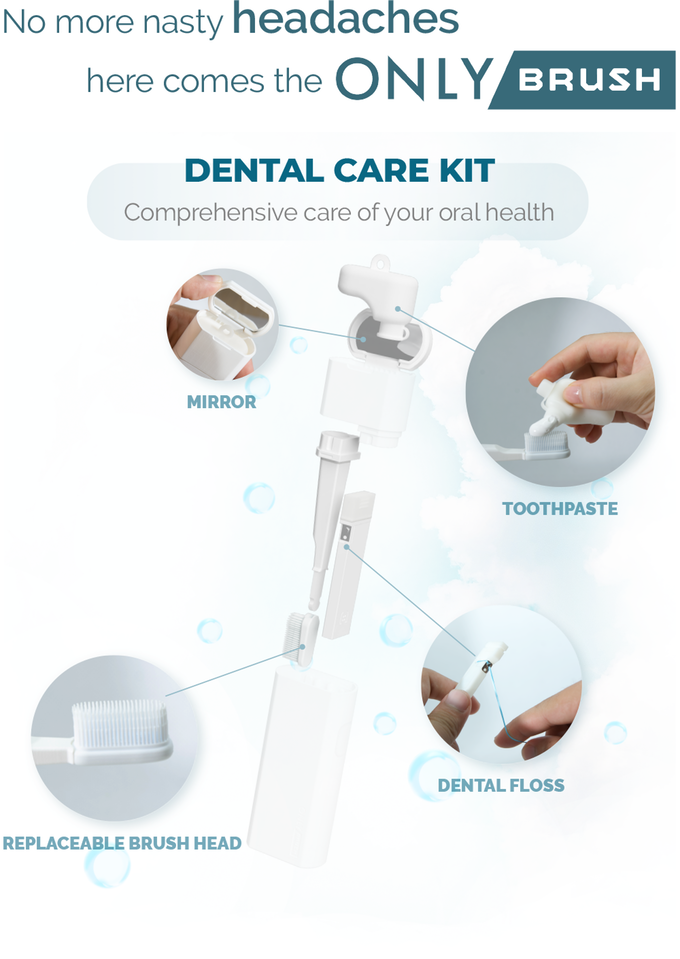 No more nasty headaches

here comes the ONLY BRUSH

DENTAL CARE KIT

Comprehensive care of your oral health

MIRROR

TOOTHPASTE

DENTAL FLOSS

REPLACEABLE BRUSH HEAD