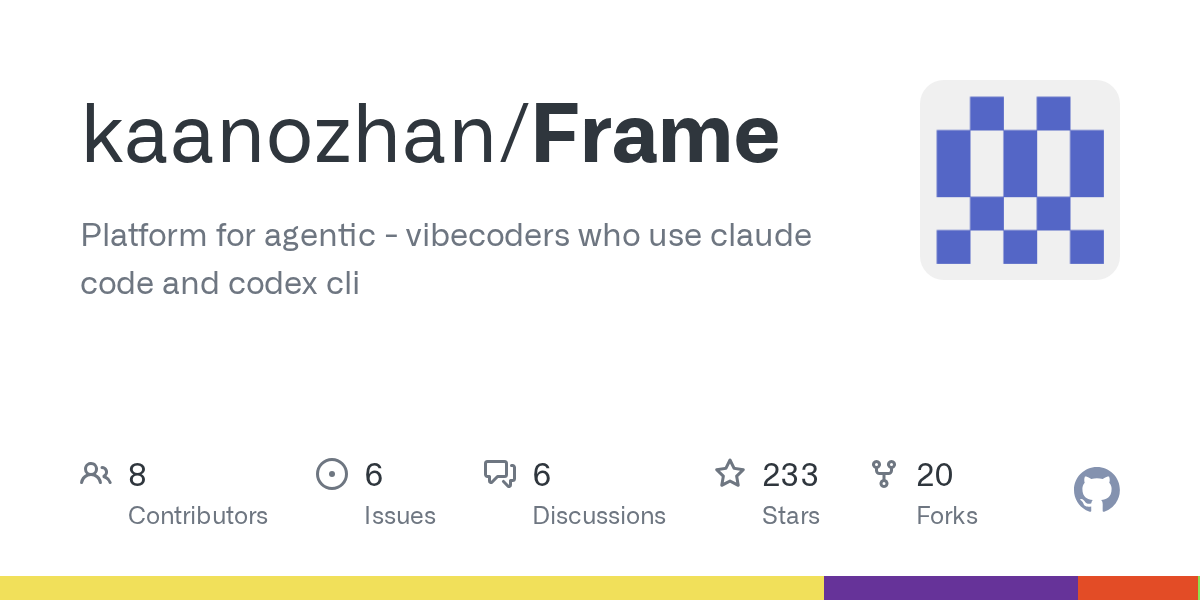 kaanozhan/Frame

Platform for agentic - vibecoders who use claude code and codex cli

8
Contributors

6
Issues

6
Discussions

233
Stars

20
Forks