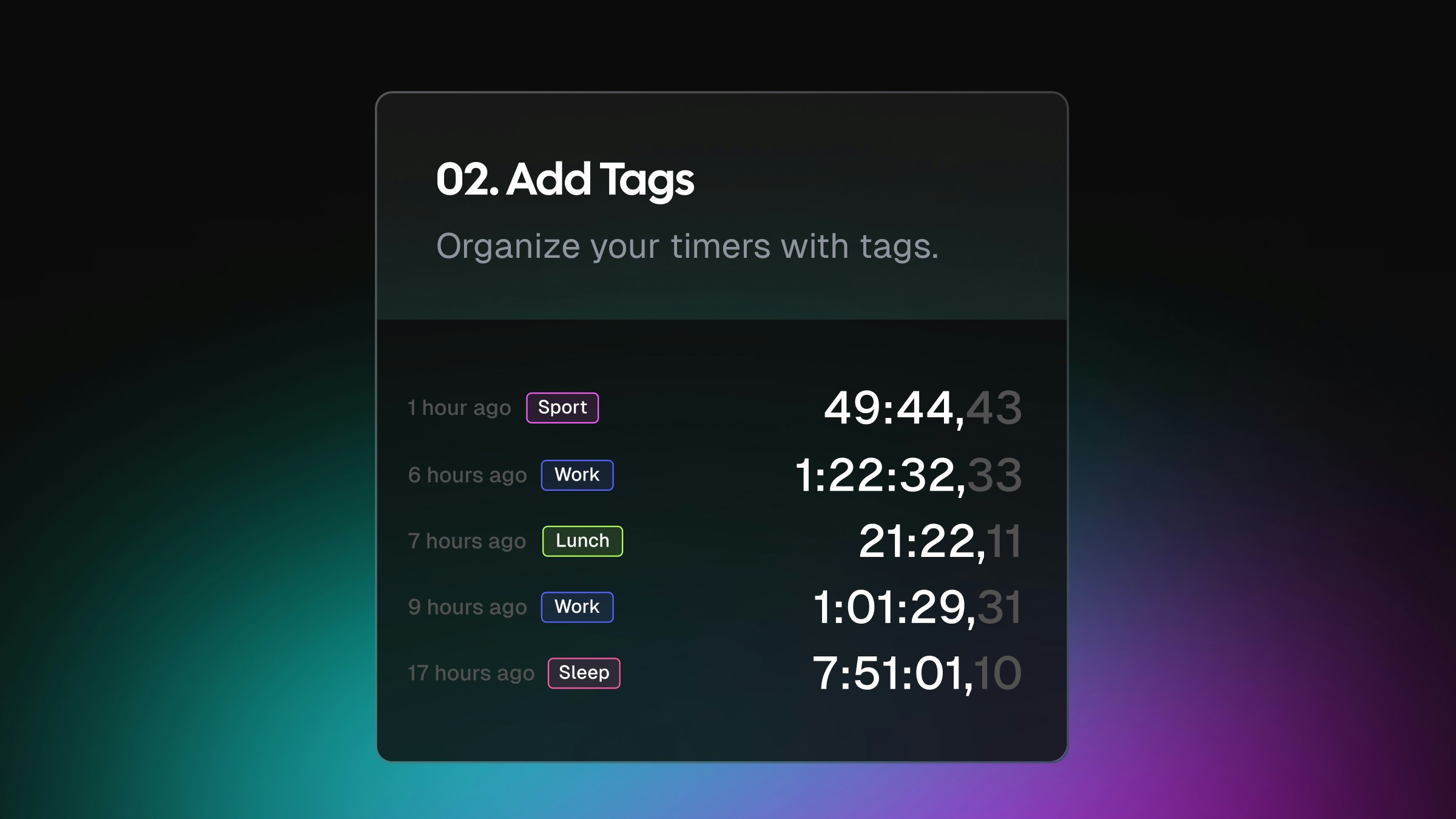 02. Add Tags

Organize your timers with tags.

1 hour ago Sport 49:44,43

6 hours ago Work 1:22:32,33

7 hours ago Lunch 21:22,11

9 hours ago Work 1:01:29,31

17 hours ago Sleep 7:51:01,10