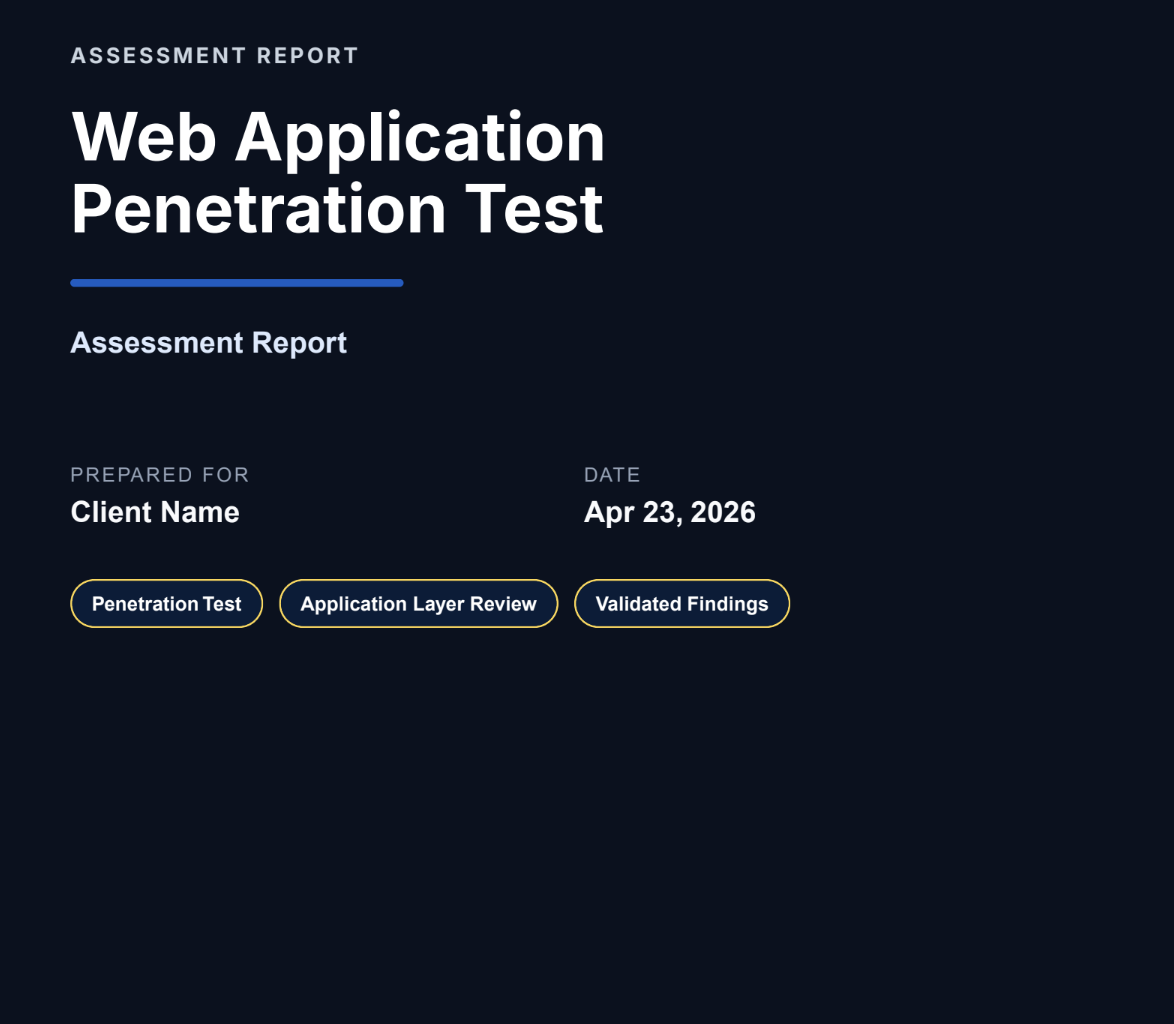 ASSESSMENT REPORT

Web Application
Penetration Test

Assessment Report

PREPARED FOR
Client Name

DATE
Apr 23, 2026

Penetration Test

Application Layer Review

Validated Findings