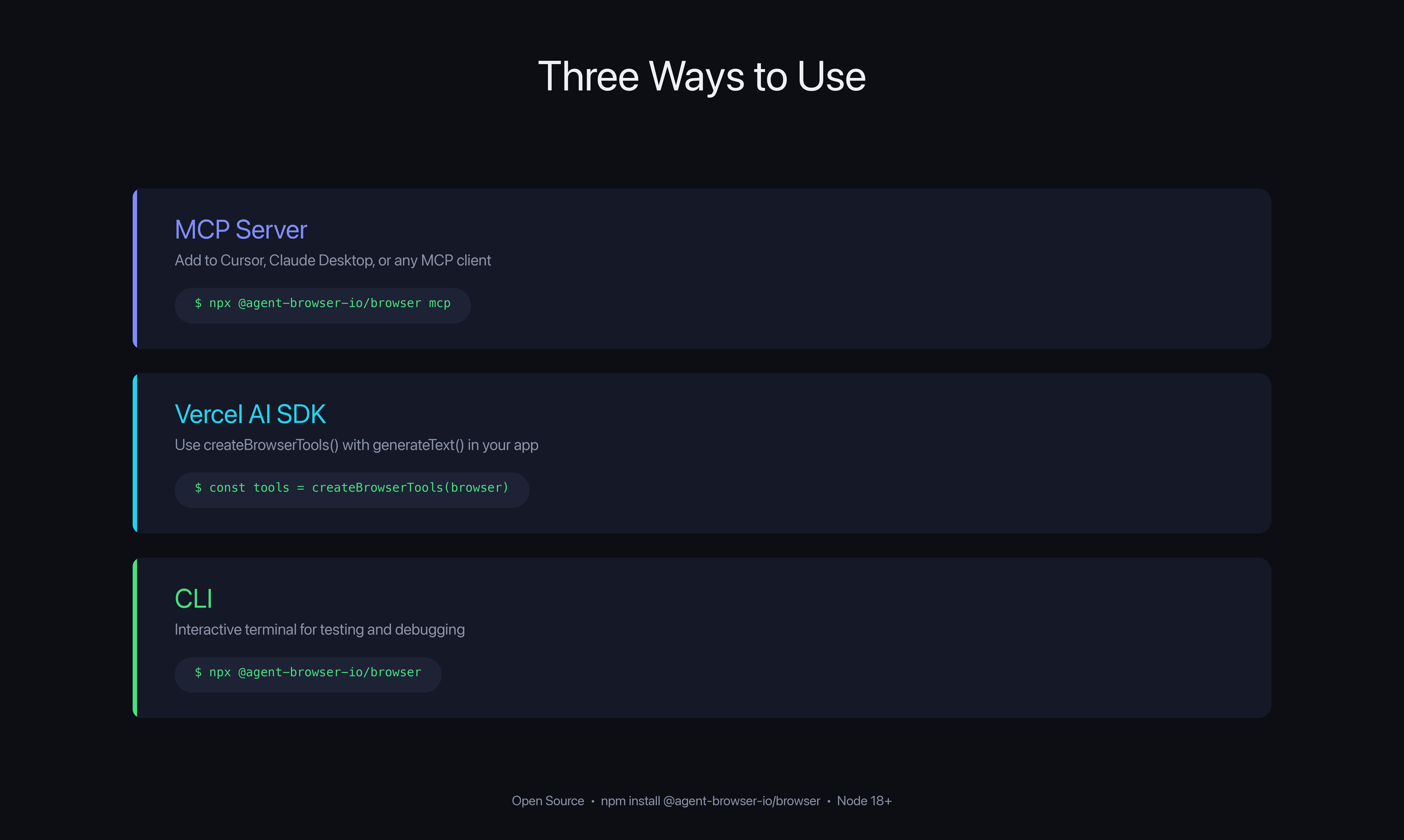 Three Ways to Use

MCP Server

Add to Cursor, Claude Desktop, or any MCP client

$ npx @agent-browser-io/browser mcp

Vercel AI SDK

Use createBrowserTools() with generateText() in your app

$ const tools = createBrowserTools(browser)

CLI

Interactive terminal for testing and debugging

$ npx @agent-browser-io/browser

Open Source • npm install @agent-browser-io/browser • Node 18+