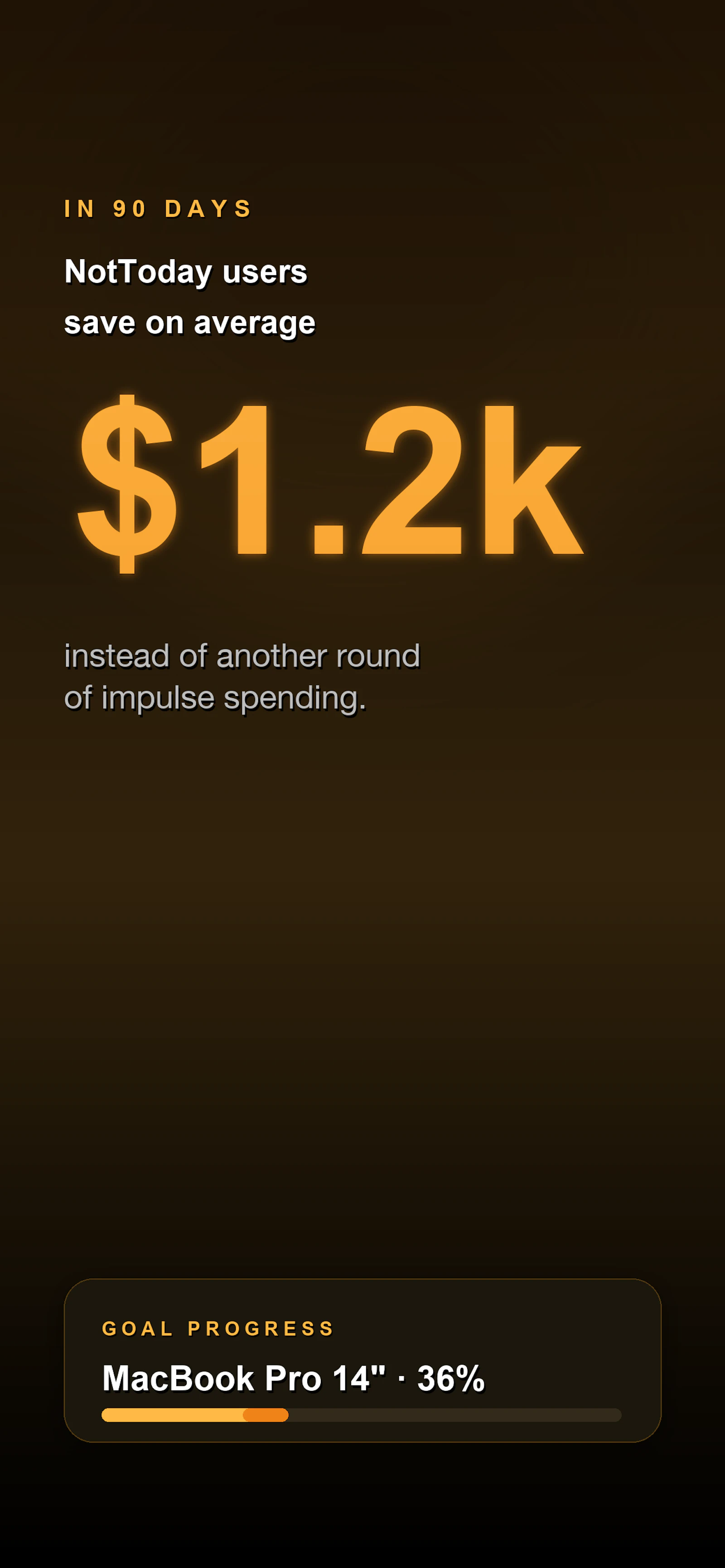 IN 90 DAYS

NotToday users save on average

$1.2k

instead of another round of impulse spending.

GOAL PROGRESS

MacBook Pro 14" · 36%