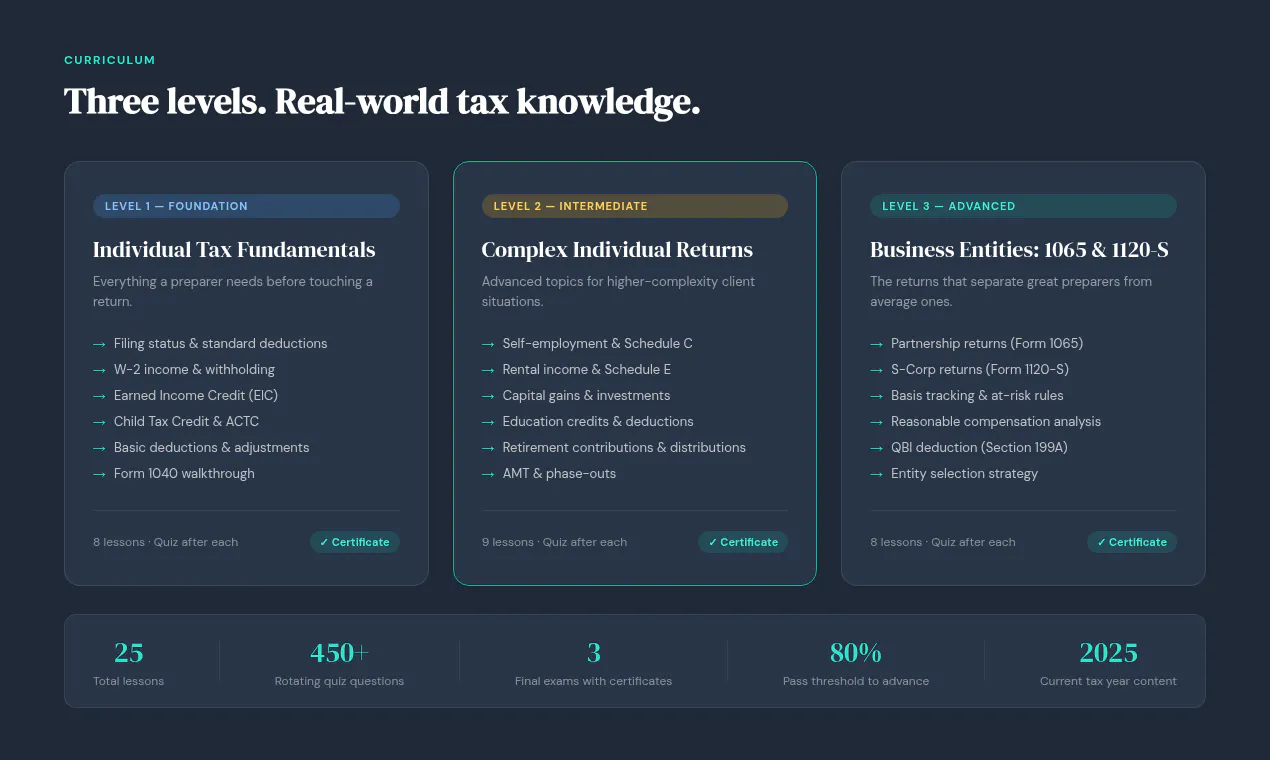 CURRICULUM

Three levels. Real-world tax knowledge.

LEVEL 1 — FOUNDATION

Individual Tax Fundamentals

Everything a preparer needs before touching a return.

→ Filing status & standard deductions
→ W-2 income & withholding
→ Earned Income Credit (EIC)
→ Child Tax Credit & ACTC
→ Basic deductions & adjustments
→ Form 1040 walkthrough

8 lessons · Quiz after each

✓ Certificate

LEVEL 2 — INTERMEDIATE

Complex Individual Returns

Advanced topics for higher-complexity client situations.

→ Self-employment & Schedule C
→ Rental income & Schedule E
→ Capital gains & investments
→ Education credits & deductions
→ Retirement contributions & distributions
→ AMT & phase-outs

9 lessons · Quiz after each

✓ Certificate

LEVEL 3 — ADVANCED

Business Entities: 1065 & 1120-S

The returns that separate great preparers from average ones.

→ Partnership returns (Form 1065)
→ S-Corp returns (Form 1120-S)
→ Basis tracking & at-risk rules
→ Reasonable compensation analysis
→ QBI deduction (Section 199A)
→ Entity selection strategy

8 lessons · Quiz after each

✓ Certificate

25
Total lessons

450+
Rotating quiz questions

3
Final exams with certificates

80%
Pass threshold to advance

2025
Current tax year content