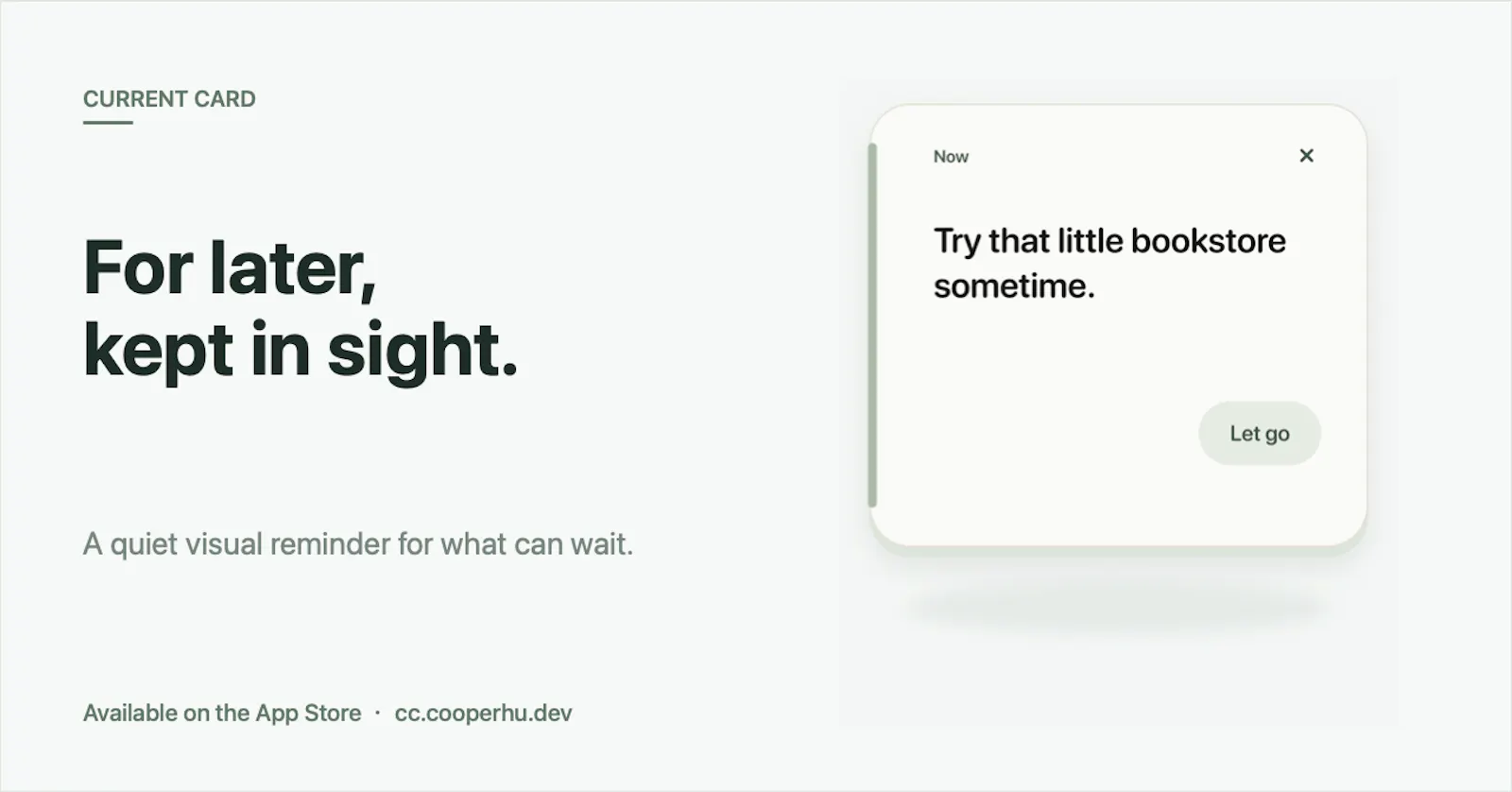 CURRENT CARD

For later,
kept in sight.

A quiet visual reminder for what can wait.

Available on the App Store · cc.cooperhu.dev

Now

×

Try that little bookstore sometime.

Let go