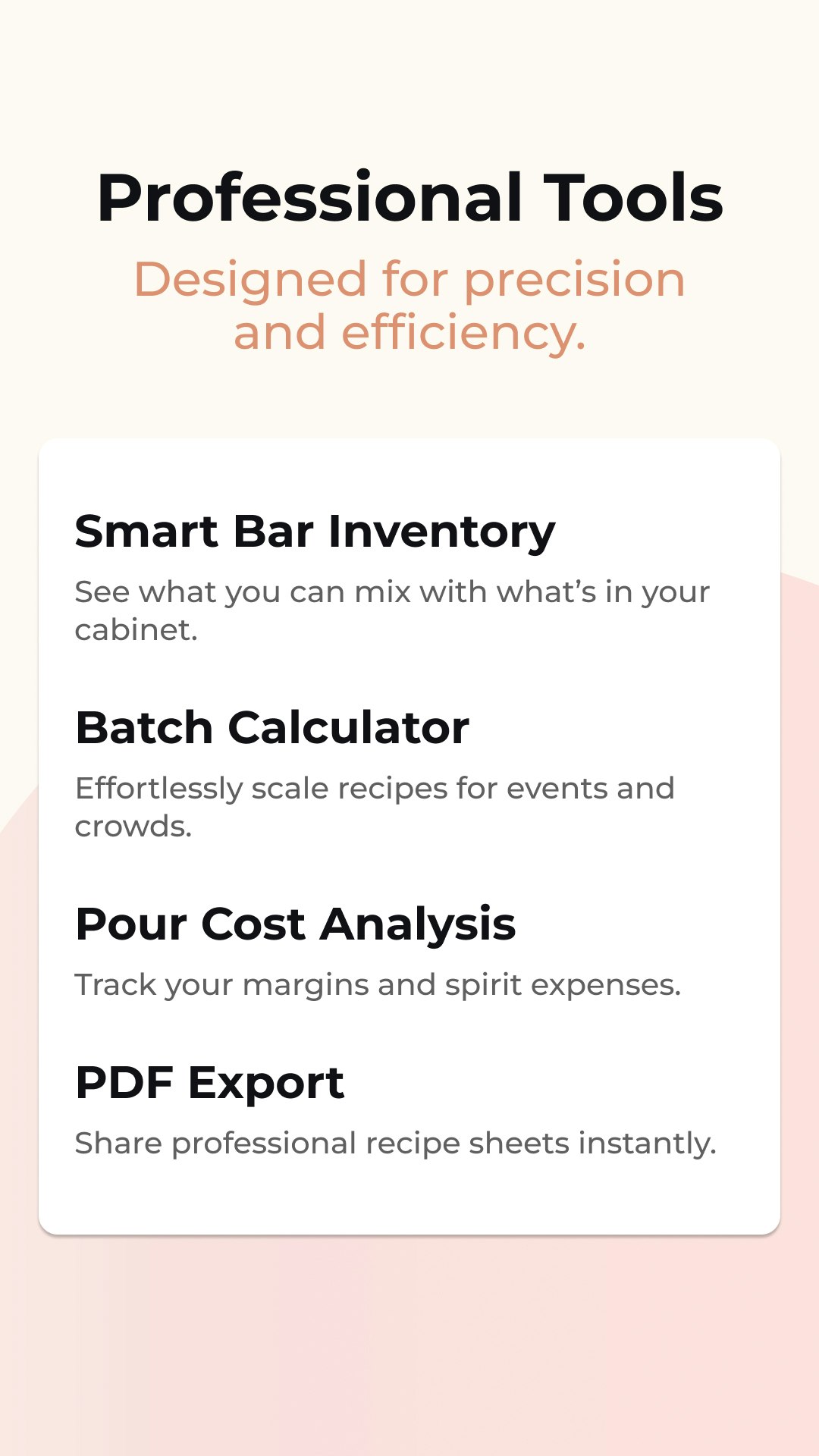 Professional Tools

Designed for precision and efficiency.

Smart Bar Inventory

See what you can mix with what’s in your cabinet.

Batch Calculator

Effortlessly scale recipes for events and crowds.

Pour Cost Analysis

Track your margins and spirit expenses.

PDF Export

Share professional recipe sheets instantly.