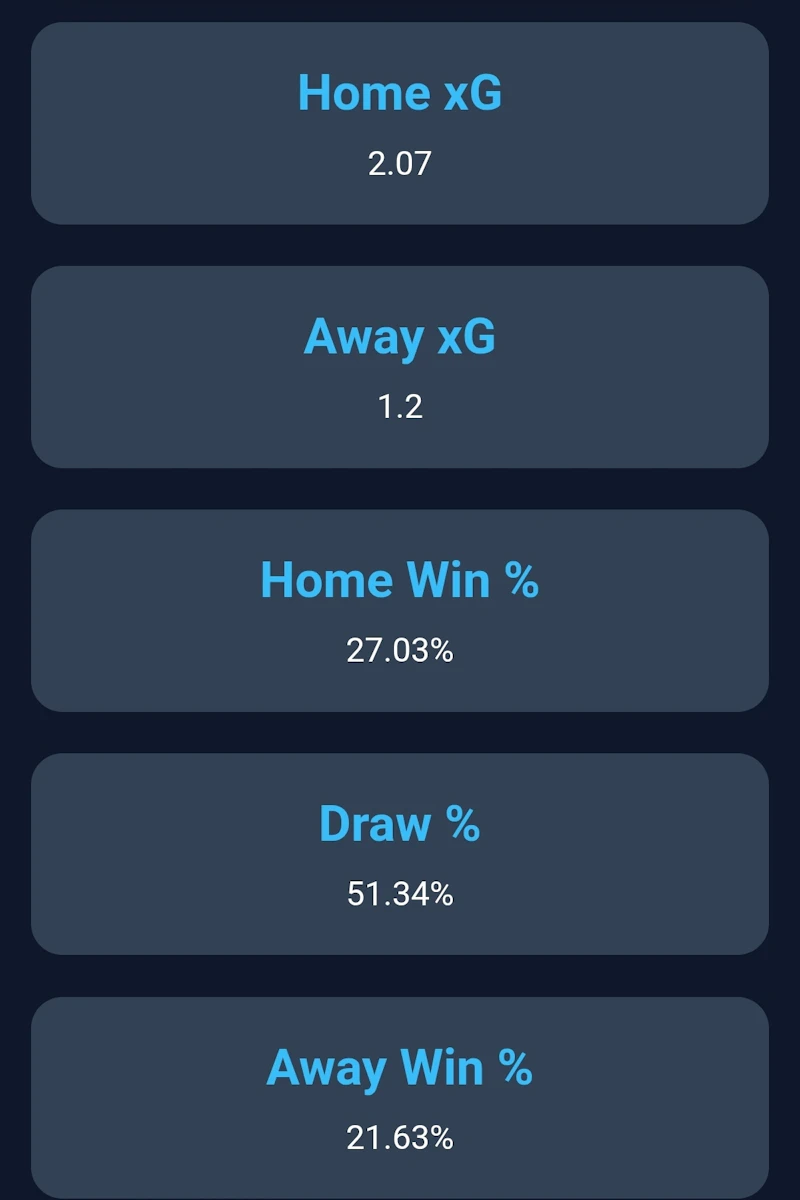 Home xG
2.07

Away xG
1.2

Home Win %
27.03%

Draw %
51.34%

Away Win %
21.63%