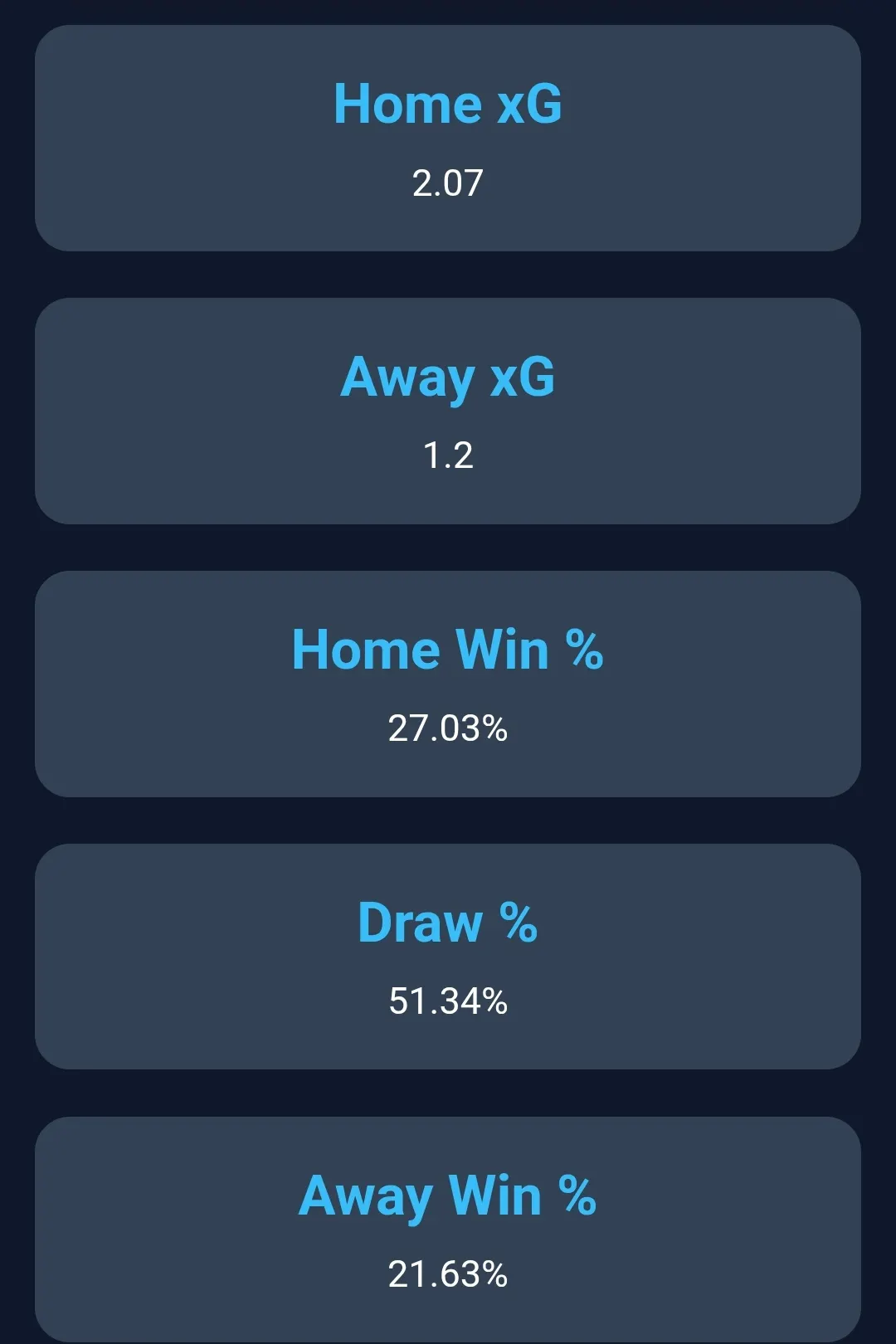 Home xG

2.07

Away xG

1.2

Home Win %

27.03%

Draw %

51.34%

Away Win %

21.63%