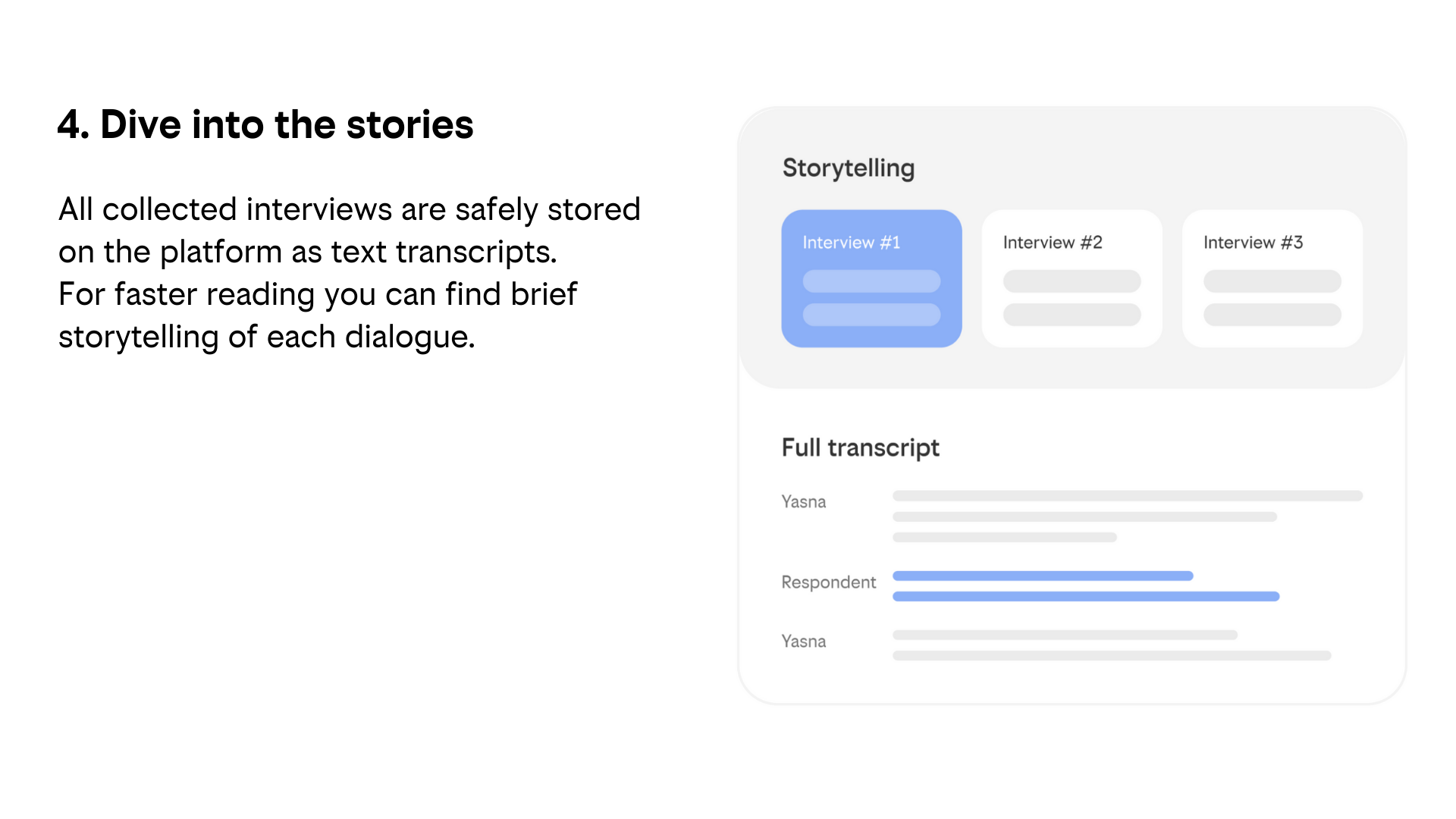 4. Dive into the stories

All collected interviews are safely stored on the platform as text transcripts. For faster reading you can find brief storytelling of each dialogue.

Storytelling

Interview #1

Interview #2

Interview #3

Full transcript

Yasna

Respondent

Yasna