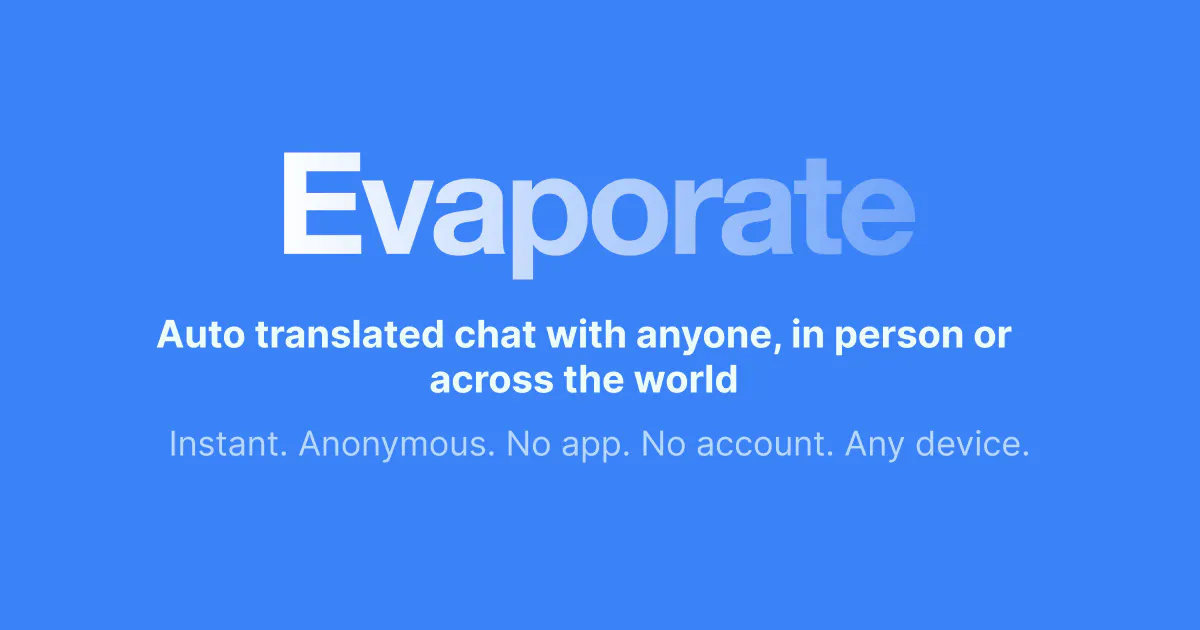 Evaporate

Auto translated chat with anyone, in person or across the world

Instant. Anonymous. No app. No account. Any device.