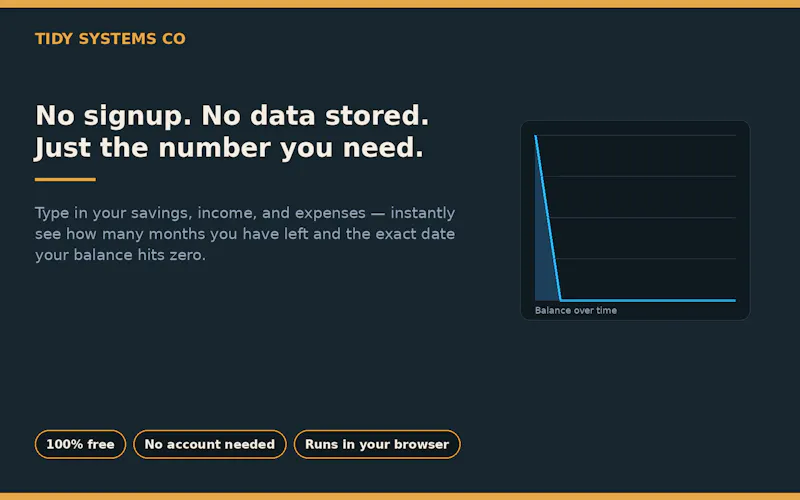 TIDY SYSTEMS CO

No signup. No data stored. Just the number you need.

Type in your savings, income, and expenses — instantly see how many months you have left and the exact date your balance hits zero.

Balance over time

100% free

No account needed

Runs in your browser