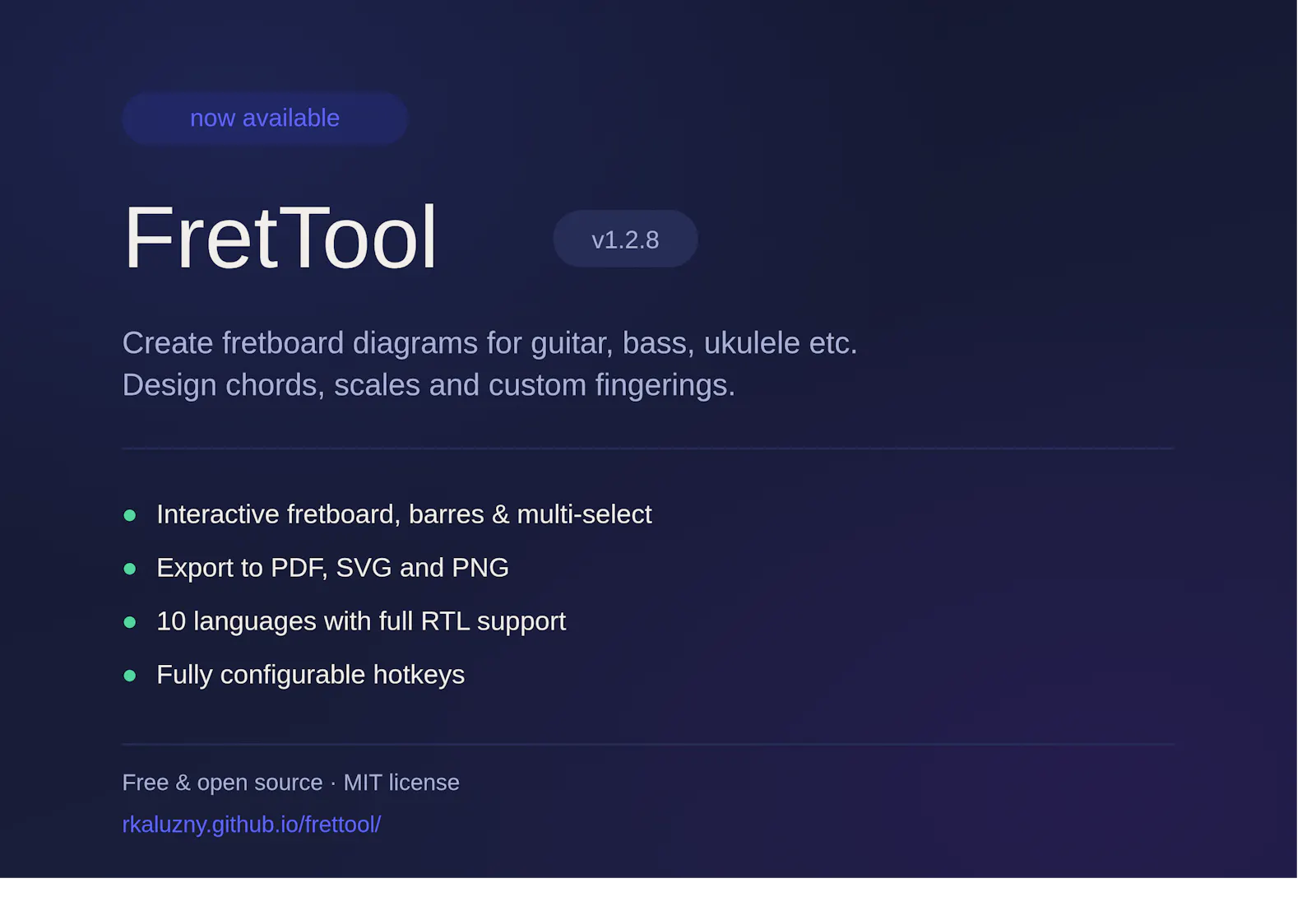 now available

FretTool v1.2.8

Create fretboard diagrams for guitar, bass, ukulele etc.
Design chords, scales and custom fingerings.

- Interactive fretboard, barres & multi-select
- Export to PDF, SVG and PNG
- 10 languages with full RTL support
- Fully configurable hotkeys

Free & open source · MIT license
rkaluzny.github.io/frettool/