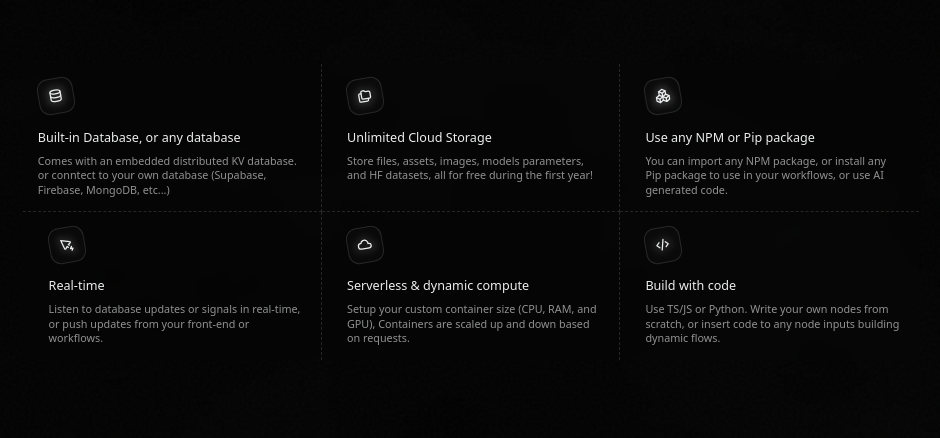 Built-in Database, or any database

Comes with an embedded distributed KV database. or conntect to your own database (Supabase, Firebase, MongoDB, etc...)

Unlimited Cloud Storage

Store files, assets, images, models parameters, and HF datasets, all for free during the first year!

Use any NPM or Pip package

You can import any NPM package, or install any Pip package to use in your workflows, or use AI generated code.

Real-time

Listen to database updates or signals in real-time, or push updates from your front-end or workflows.

Serverless & dynamic compute

Setup your custom container size (CPU, RAM, and GPU), Containers are scaled up and down based on requests.

Build with code

Use TS/JS or Python. Write your own nodes from scratch, or insert code to any node inputs building dynamic flows.