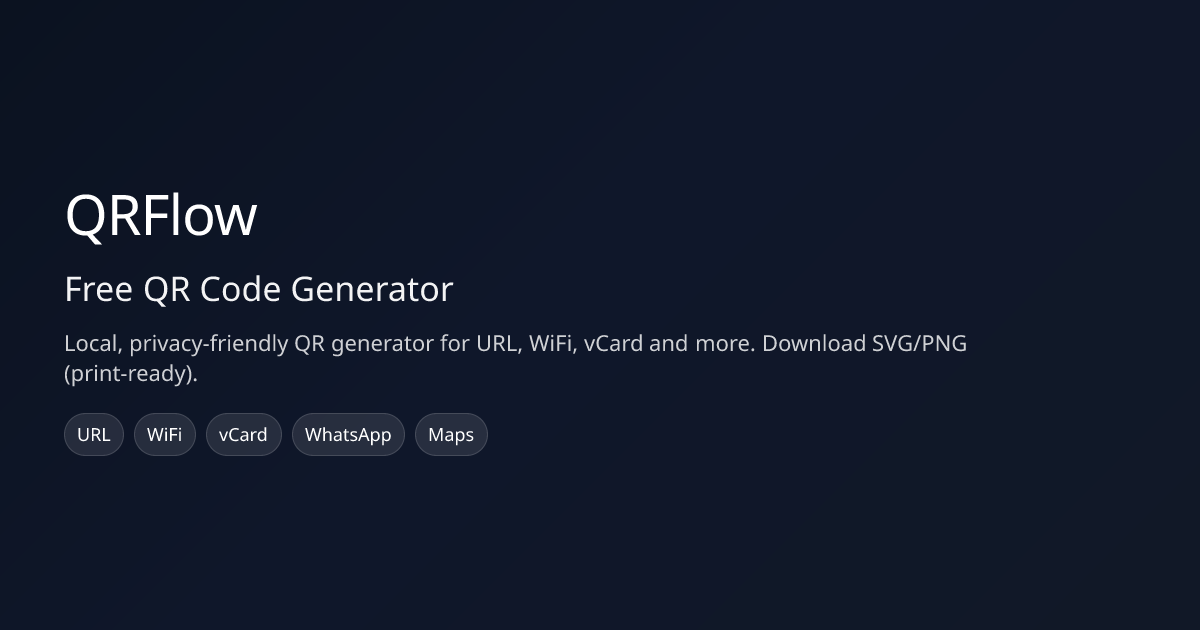 QRFlow

Free QR Code Generator

Local, privacy-friendly QR generator for URL, WiFi, vCard and more. Download SVG/PNG (print-ready).

URL WiFi vCard WhatsApp Maps