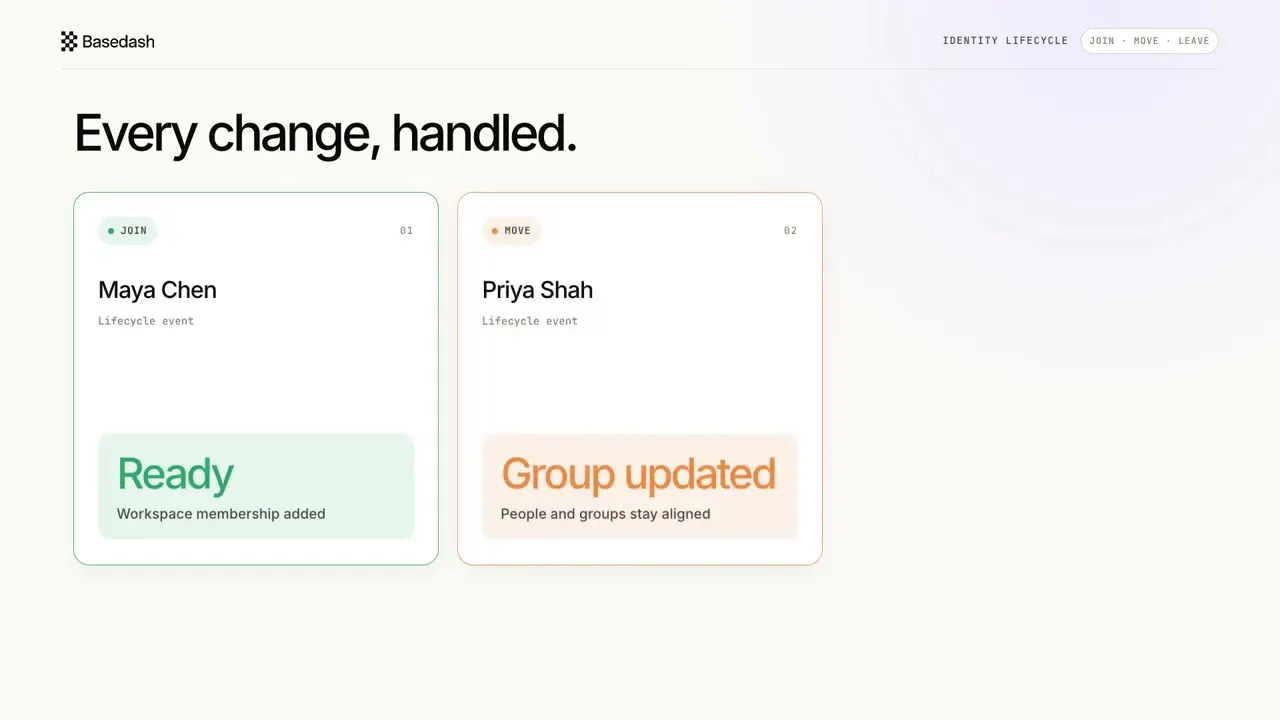 Basedash

IDENTITY LIFECYCLE

JOIN · MOVE · LEAVE

Every change, handled.

• JOIN

01

Maya Chen

Lifecycle event

Ready

Workspace membership added

• MOVE

02

Priya Shah

Lifecycle event

Group updated

People and groups stay aligned