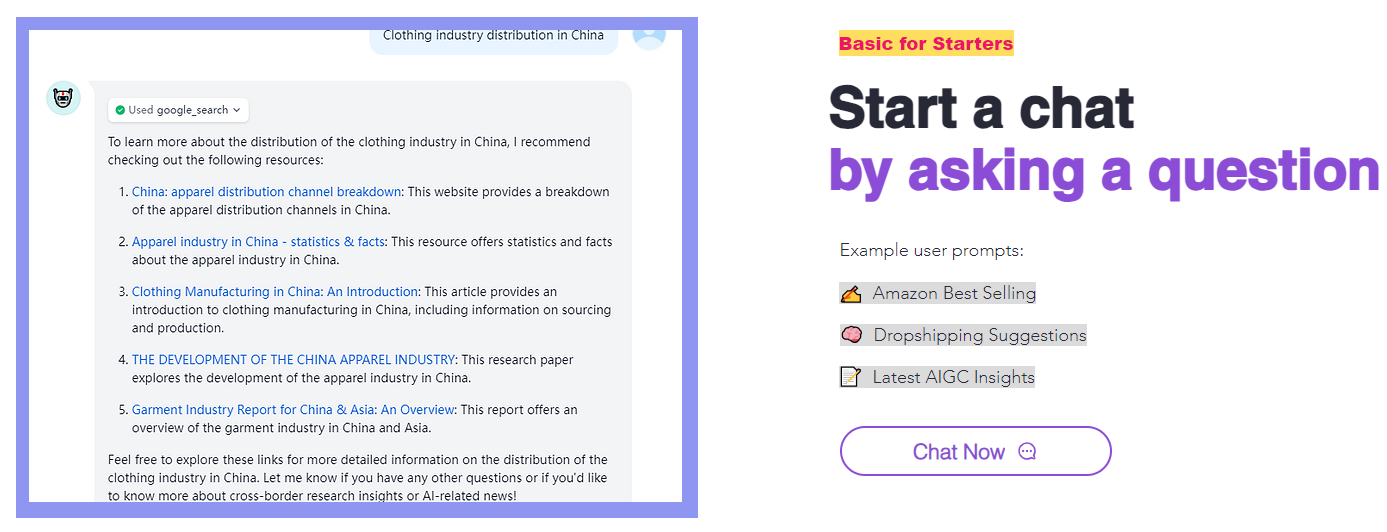 Clothing industry distribution in China

Used google_search

To learn more about the distribution of the clothing industry in China, I recommend checking out the following resources:

1. China: apparel distribution channel breakdown: This website provides a breakdown of the apparel distribution channels in China.

2. Apparel industry in China - statistics & facts: This resource offers statistics and facts about the apparel industry in China.

3. Clothing Manufacturing in China: An Introduction: This article provides an introduction to clothing manufacturing in China, including information on sourcing and production.

4. THE DEVELOPMENT OF THE CHINA APPAREL INDUSTRY: This research paper explores the development of the apparel industry in China.

5. Garment Industry Report for China & Asia: An Overview: This report offers an overview of the garment industry in China and Asia.

Feel free to explore these links for more detailed information on the distribution of the clothing industry in China. Let me know if you have any other questions or if you'd like to know more about cross-border research insights or AI-related news!

Basic for Starters

Start a chat
by asking a question

Example user prompts:

Amazon Best Selling

Dropshipping Suggestions

Latest AIGC Insights

Chat Now