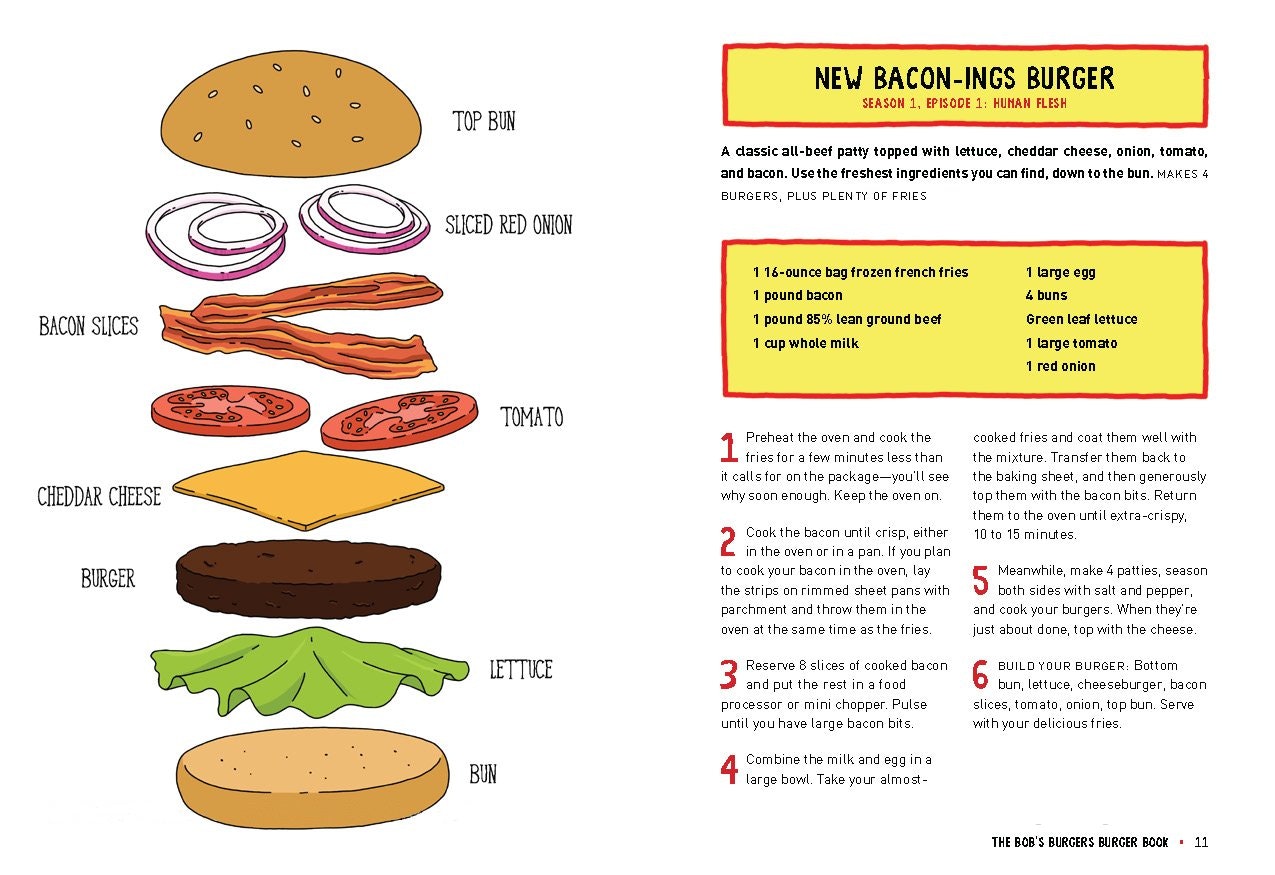 TOP BUN

SLICED RED ONION

BACON SLICES

TOMATO

CHEDDAR CHEESE

BURGER

LETTUCE

BUN

NEW BACON-INGS BURGER
SEASON 1, EPISODE 1: HUMAN FLESH

A classic all-beef patty topped with lettuce, cheddar cheese, onion, tomato, and bacon. Use the freshest ingredients you can find, down to the bun. MAKES 4 BURGERS, PLUS PLENTY OF FRIES

1 16-ounce bag frozen french fries
1 pound bacon
1 pound 85% lean ground beef
1 cup whole milk
1 large egg
4 buns
Green leaf lettuce
1 large tomato
1 red onion

1 Preheat the oven and cook the fries for a few minutes less than it calls for on the package—you'll see why soon enough. Keep the oven on.

2 Cook the bacon until crisp, either in the oven or in a pan. If you plan to cook your bacon in the oven, lay the strips on rimmed sheet pans with parchment and throw them in the oven at the same time as the fries.

3 Reserve 8 slices of cooked bacon and put the rest in a food processor or mini chopper. Pulse until you have large bacon bits.

4 Combine the milk and egg in a large bowl. Take your almost-cooked fries and coat them well with the mixture. Transfer them back to the baking sheet, and then generously top them with the bacon bits. Return them to the oven until extra-crispy, 10 to 15 minutes.

5 Meanwhile, make 4 patties, season both sides with salt and pepper, and cook your burgers. When they're just about done, top with the cheese.

6 BUILD YOUR BURGER: Bottom bun, lettuce, cheeseburger, bacon slices, tomato, onion, top bun. Serve with your delicious fries.

THE BOB'S BURGERS BURGER BOOK ▪ 11