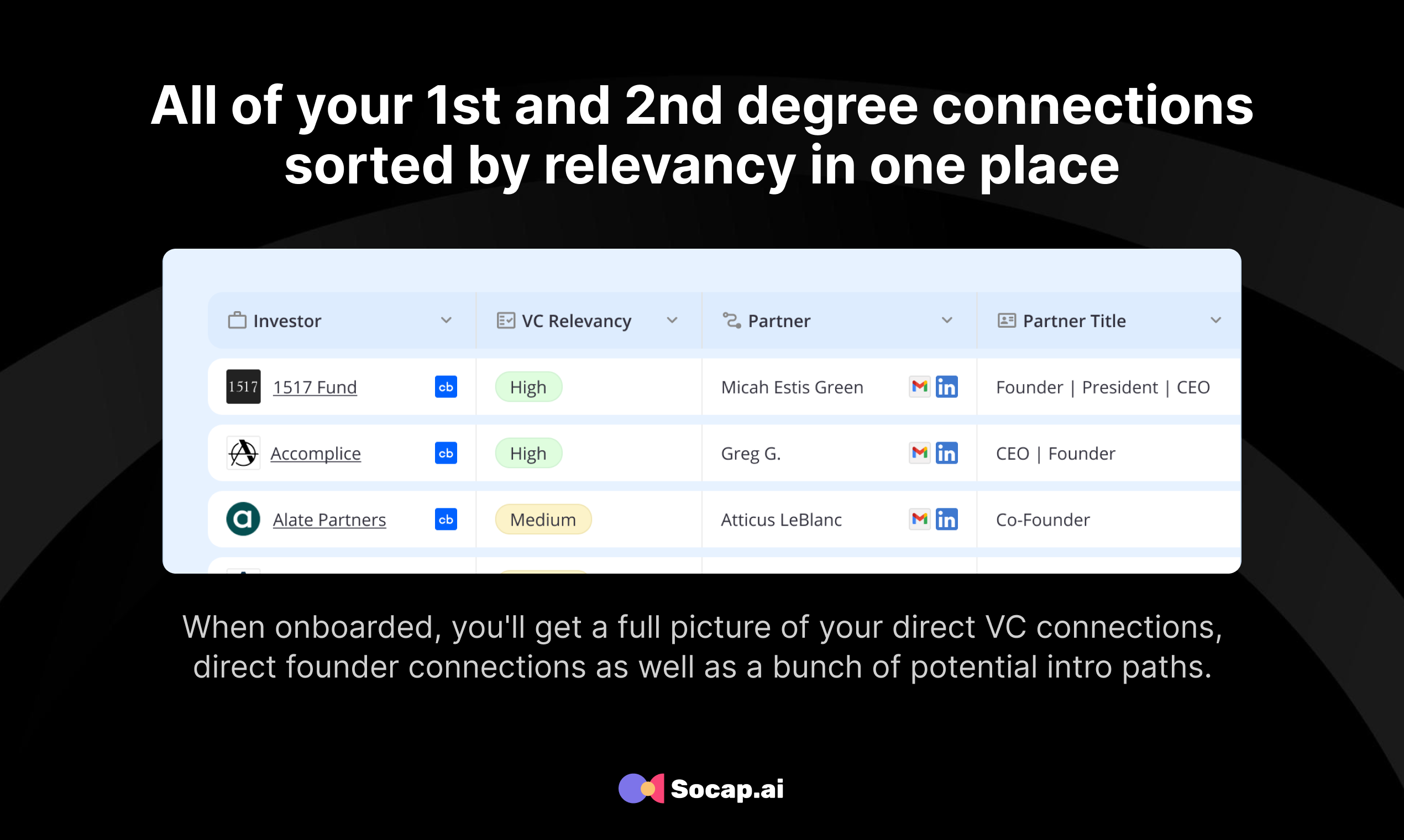 All of your 1st and 2nd degree connections sorted by relevancy in one place

| Investor | VC Relevancy | Partner | Partner Title |
|---|---|---|---|
| 1517 1517 Fund cb | High | Micah Estis Green | Founder \| President \| CEO |
| Accomplice cb | High | Greg G. | CEO \| Founder |
| Alate Partners cb | Medium | Atticus LeBlanc | Co-Founder |

When onboarded, you'll get a full picture of your direct VC connections, direct founder connections as well as a bunch of potential intro paths.

Socap.ai