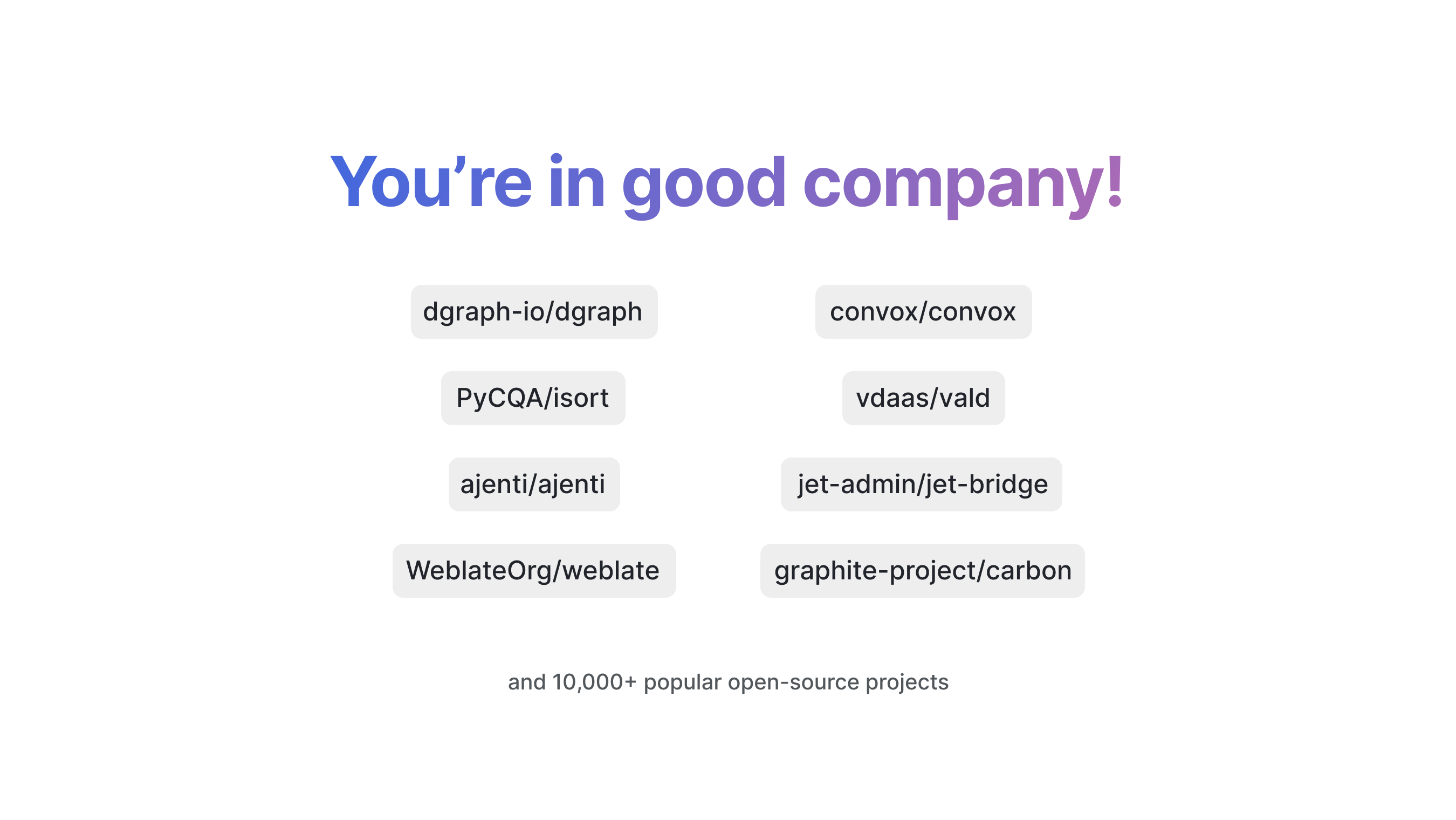 You're in good company!

dgraph-io/dgraph

PyCQA/isort

ajenti/ajenti

WeblateOrg/weblate

convox/convox

vdaas/vald

jet-admin/jet-bridge

graphite-project/carbon

and 10,000+ popular open-source projects