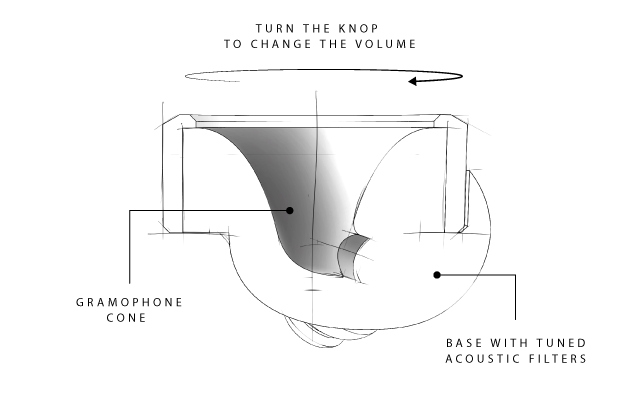 TURN THE KNOP
TO CHANGE THE VOLUME

GRAMOPHONE
CONE

BASE WITH TUNED
ACOUSTIC FILTERS