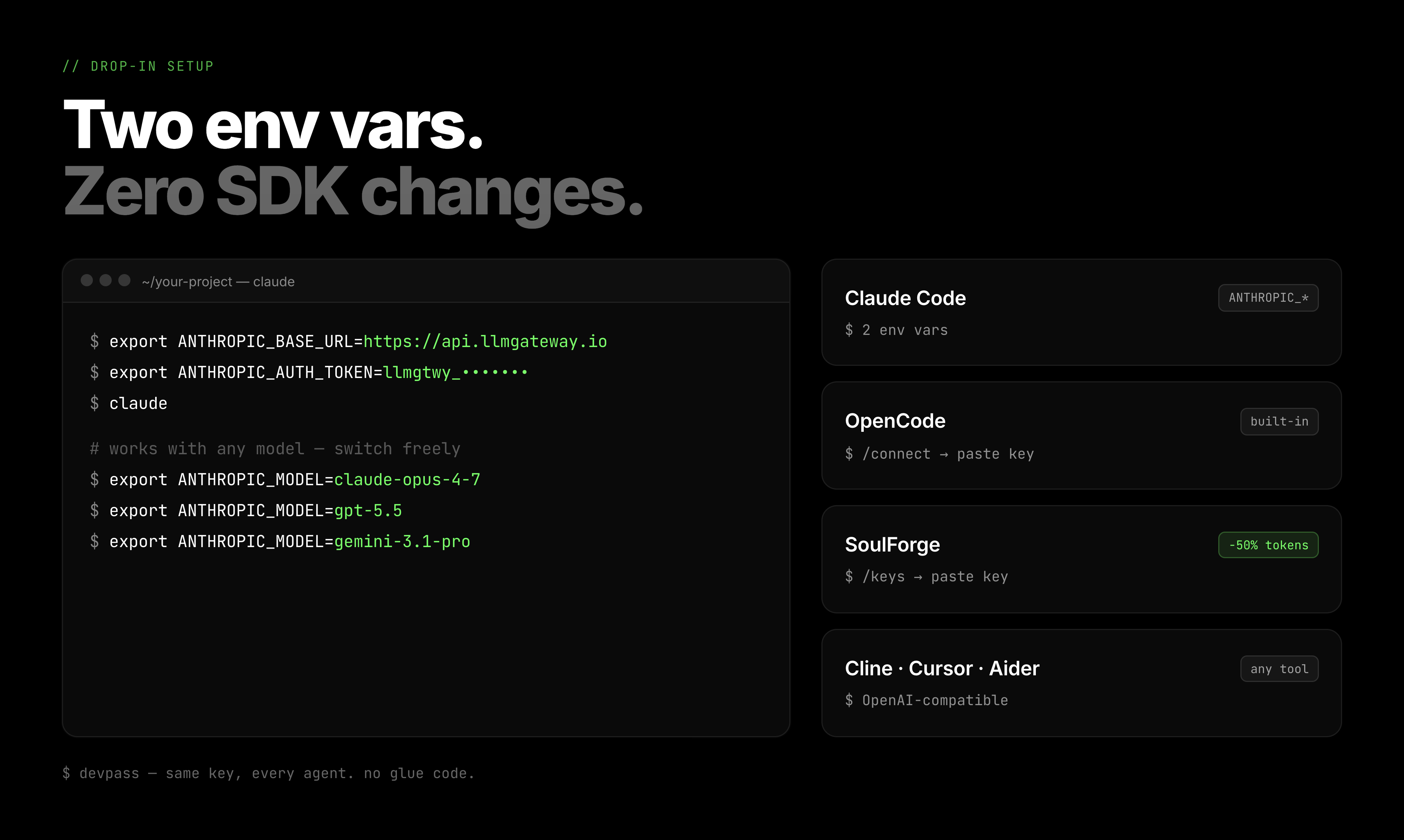 // DROP-IN SETUP

Two env vars.
Zero SDK changes.

~/your-project — claude

$ export ANTHROPIC_BASE_URL=https://api.llmgateway.io
$ export ANTHROPIC_AUTH_TOKEN=llmgtwy_•••••••
$ claude

# works with any model — switch freely
$ export ANTHROPIC_MODEL=claude-opus-4-7
$ export ANTHROPIC_MODEL=gpt-5.5
$ export ANTHROPIC_MODEL=gemini-3.1-pro

Claude Code
ANTHROPIC_*
$ 2 env vars

OpenCode
built-in
$ /connect → paste key

SoulForge
-50% tokens
$ /keys → paste key

Cline · Cursor · Aider
any tool
$ OpenAI-compatible

$ devpass — same key, every agent. no glue code.