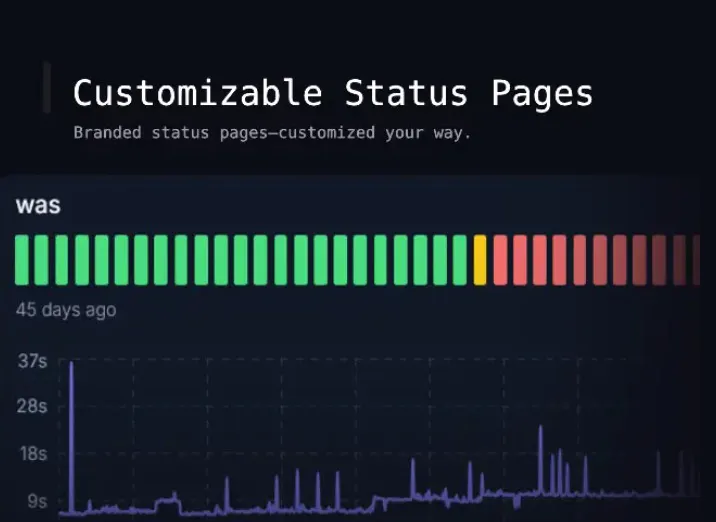 Customizable Status Pages

Branded status pages—customized your way.

was

45 days ago

37s
28s
18s
9s