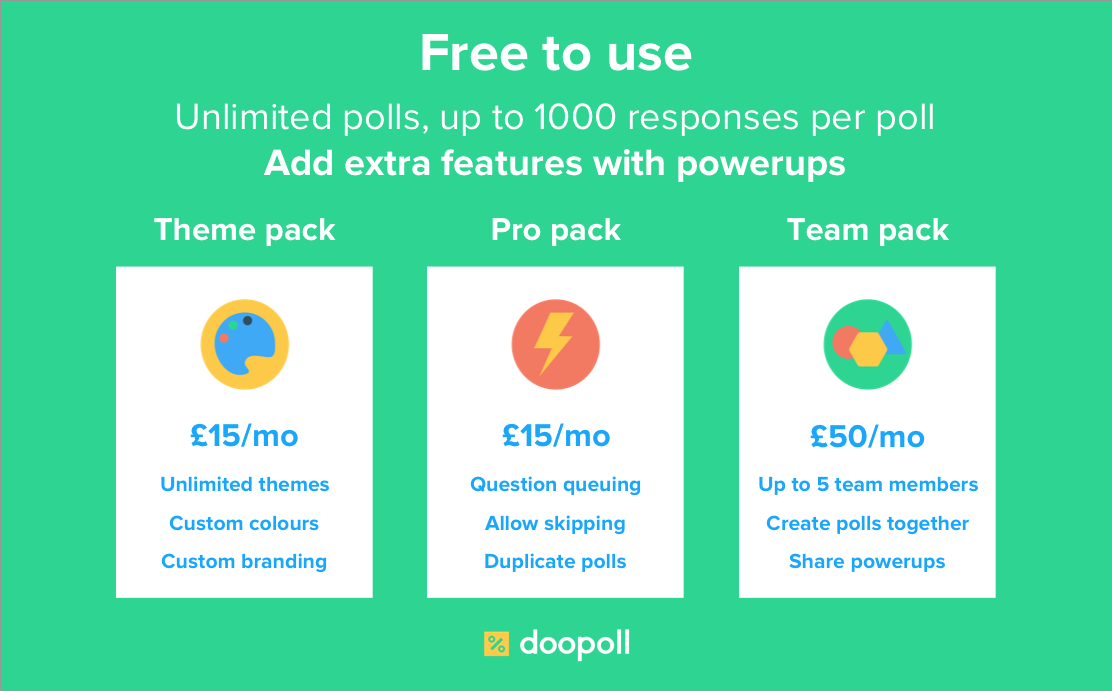 Free to use

Unlimited polls, up to 1000 responses per poll

Add extra features with powerups

Theme pack

£15/mo

Unlimited themes

Custom colours

Custom branding

Pro pack

£15/mo

Question queuing

Allow skipping

Duplicate polls

Team pack

£50/mo

Up to 5 team members

Create polls together

Share powerups

doopoll