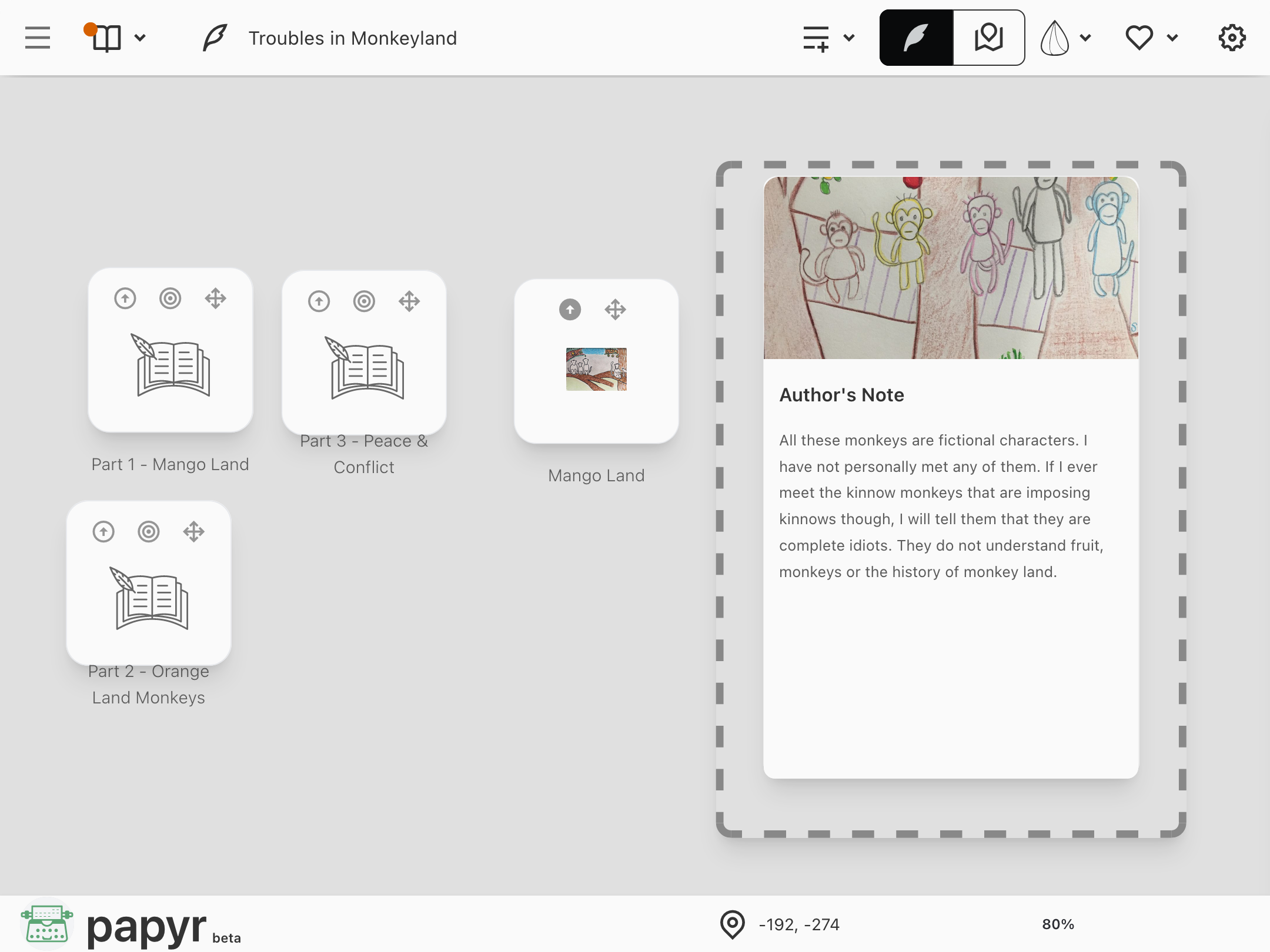 Troubles in Monkeyland

Part 1 - Mango Land

Part 3 - Peace & Conflict

Mango Land

Part 2 - Orange Land Monkeys

Author's Note

All these monkeys are fictional characters. I have not personally met any of them. If I ever meet the kinnow monkeys that are imposing kinnows though, I will tell them that they are complete idiots. They do not understand fruit, monkeys or the history of monkey land.

papyr beta

-192, -274

80%