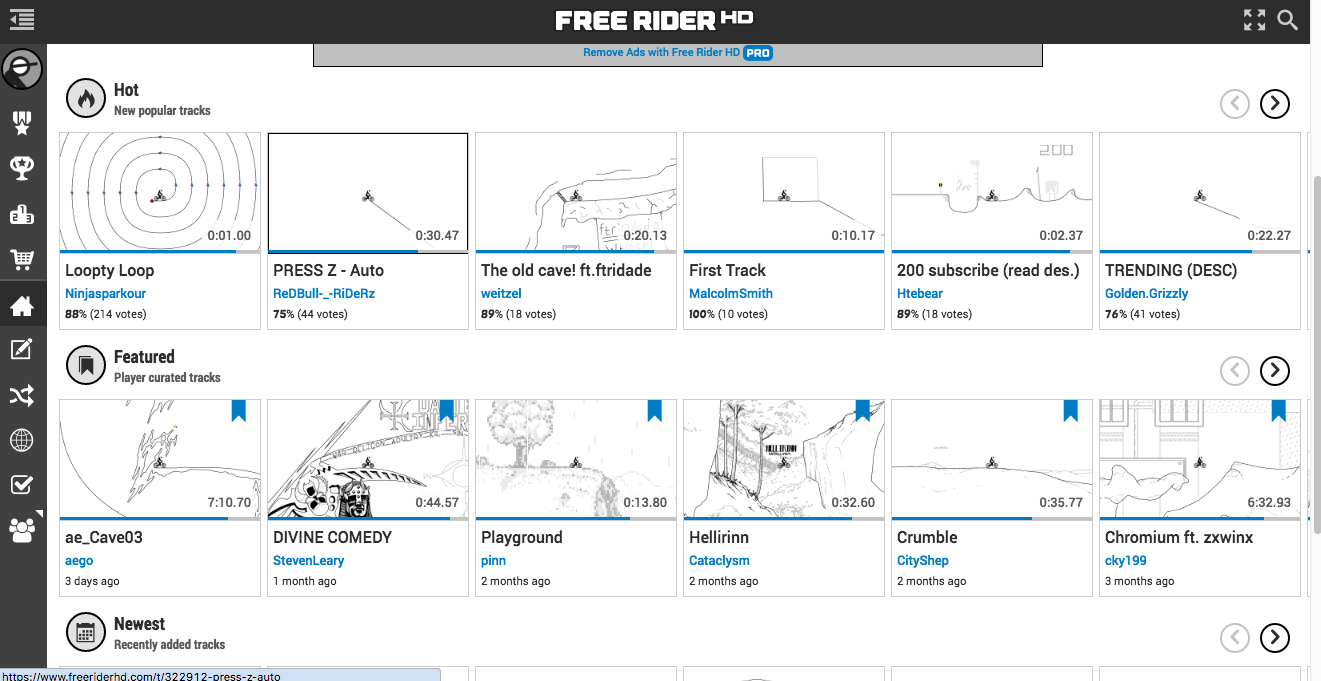 FREE RIDER HD

Remove Ads with Free Rider HD PRO

Hot
New popular tracks

0:01.00
Loopty Loop
Ninjasparkour
88% (214 votes)

0:30.47
PRESS Z - Auto
ReDBull-_-RiDeRz
75% (44 votes)

0:20.13
The old cave! ft.ftridade
weitzel
89% (18 votes)

0:10.17
First Track
MalcolmSmith
100% (10 votes)

200
0:02.37
200 subscribe (read des.)
Htebear
89% (18 votes)

0:22.27
TRENDING (DESC)
Golden.Grizzly
76% (41 votes)

Featured
Player curated tracks

7:10.70
ae_Cave03
aego
3 days ago

0:44.57
DIVINE COMEDY
StevenLeary
1 month ago

0:13.80
Playground
pinn
2 months ago

0:32.60
Hellirinn
Cataclysm
2 months ago

0:35.77
Crumble
CityShep
2 months ago

6:32.93
Chromium ft. zxwinx
cky199
3 months ago

Newest
Recently added tracks

https://www.freeriderhd.com/t/322912-press-z-auto