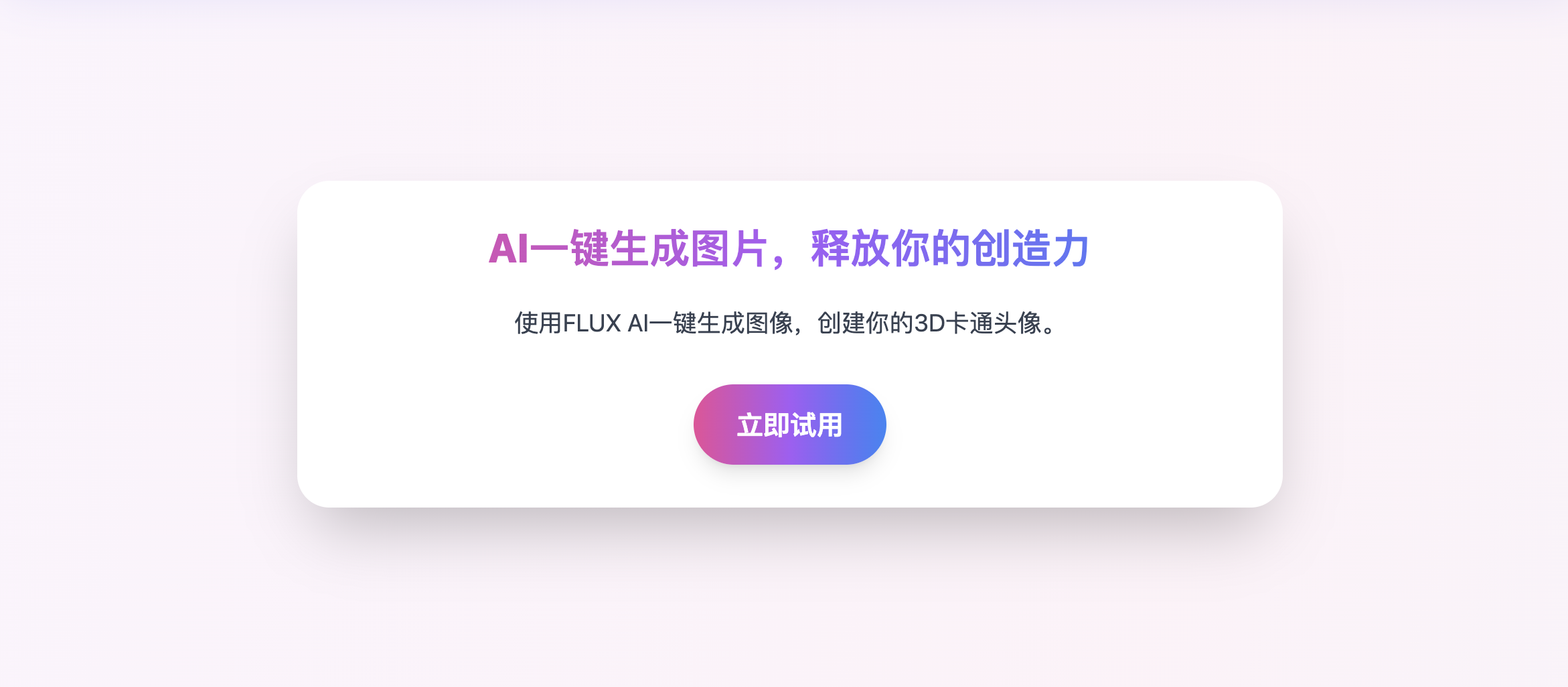 AI一键生成图片，释放你的创造力

使用FLUX AI一键生成图像，创建你的3D卡通头像。

立即试用