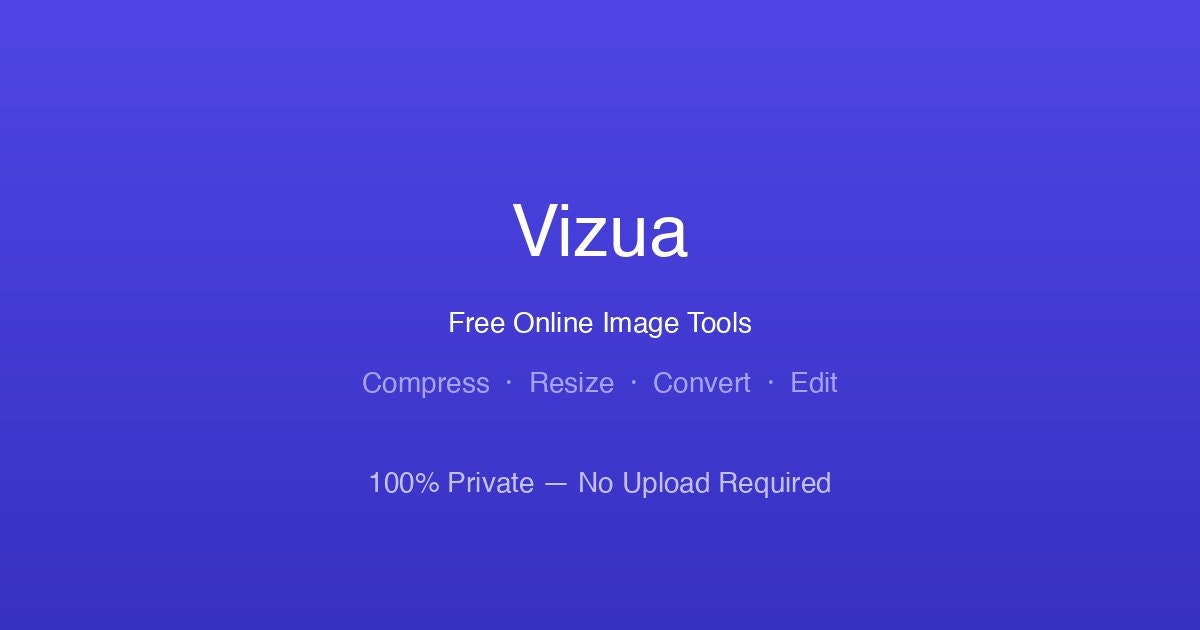 Vizua

Free Online Image Tools

Compress · Resize · Convert · Edit

100% Private — No Upload Required