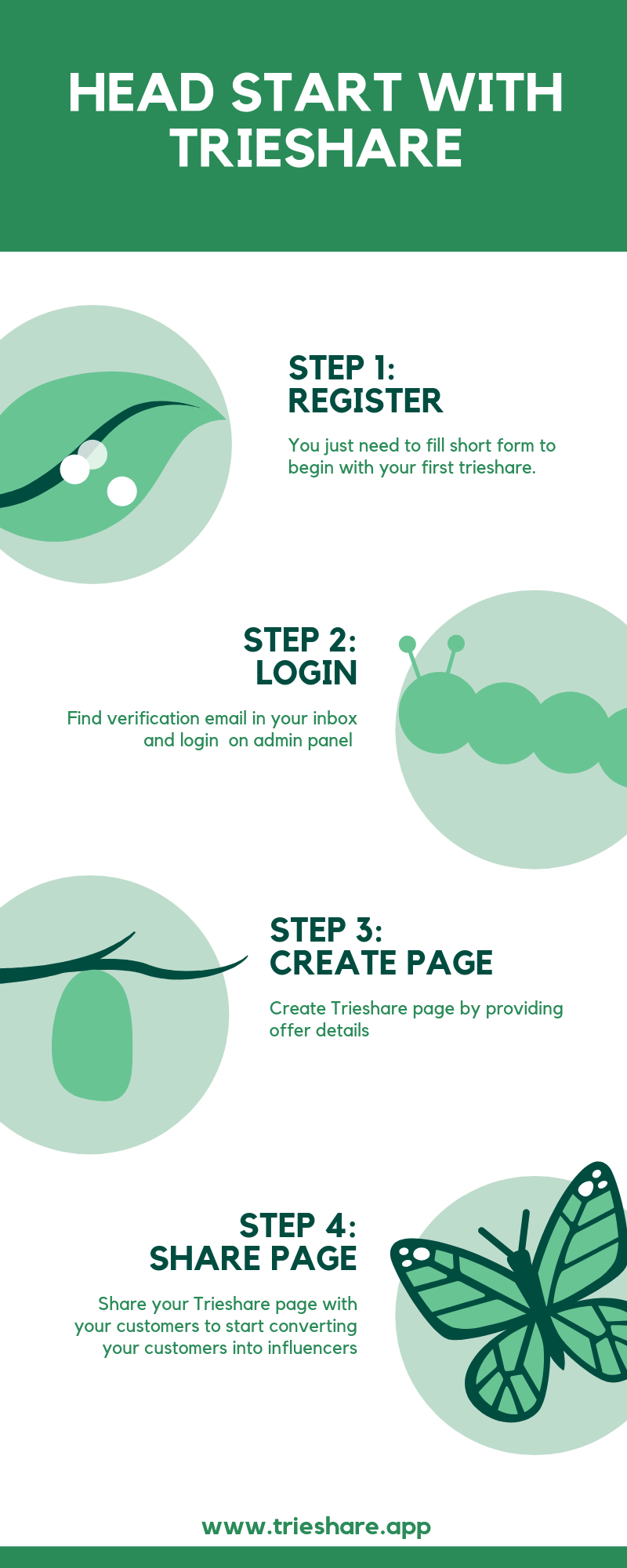 HEAD START WITH TRIESHARE

STEP 1:
REGISTER

You just need to fill short form to begin with your first trieshare.

STEP 2:
LOGIN

Find verification email in your inbox and login on admin panel

STEP 3:
CREATE PAGE

Create Trieshare page by providing offer details

STEP 4:
SHARE PAGE

Share your Trieshare page with your customers to start converting your customers into influencers

www.trieshare.app