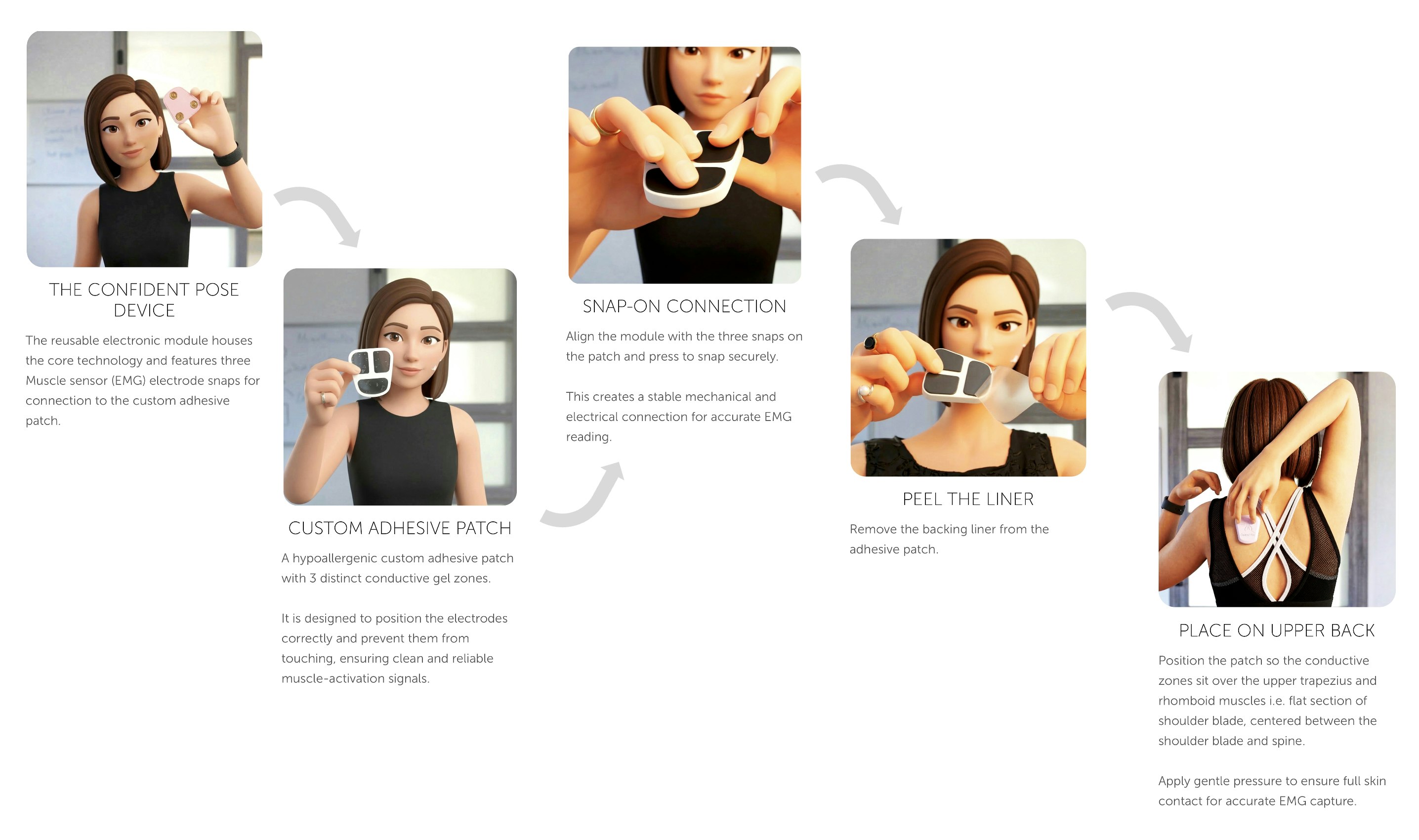 THE CONFIDENT POSE DEVICE

The reusable electronic module houses the core technology and features three Muscle sensor (EMG) electrode snaps for connection to the custom adhesive patch.

CUSTOM ADHESIVE PATCH

A hypoallergenic custom adhesive patch with 3 distinct conductive gel zones.

It is designed to position the electrodes correctly and prevent them from touching, ensuring clean and reliable muscle-activation signals.

SNAP-ON CONNECTION

Align the module with the three snaps on the patch and press to snap securely.

This creates a stable mechanical and electrical connection for accurate EMG reading.

PEEL THE LINER

Remove the backing liner from the adhesive patch.

PLACE ON UPPER BACK

Position the patch so the conductive zones sit over the upper trapezius and rhomboid muscles i.e. flat section of shoulder blade, centered between the shoulder blade and spine.

Apply gentle pressure to ensure full skin contact for accurate EMG capture.