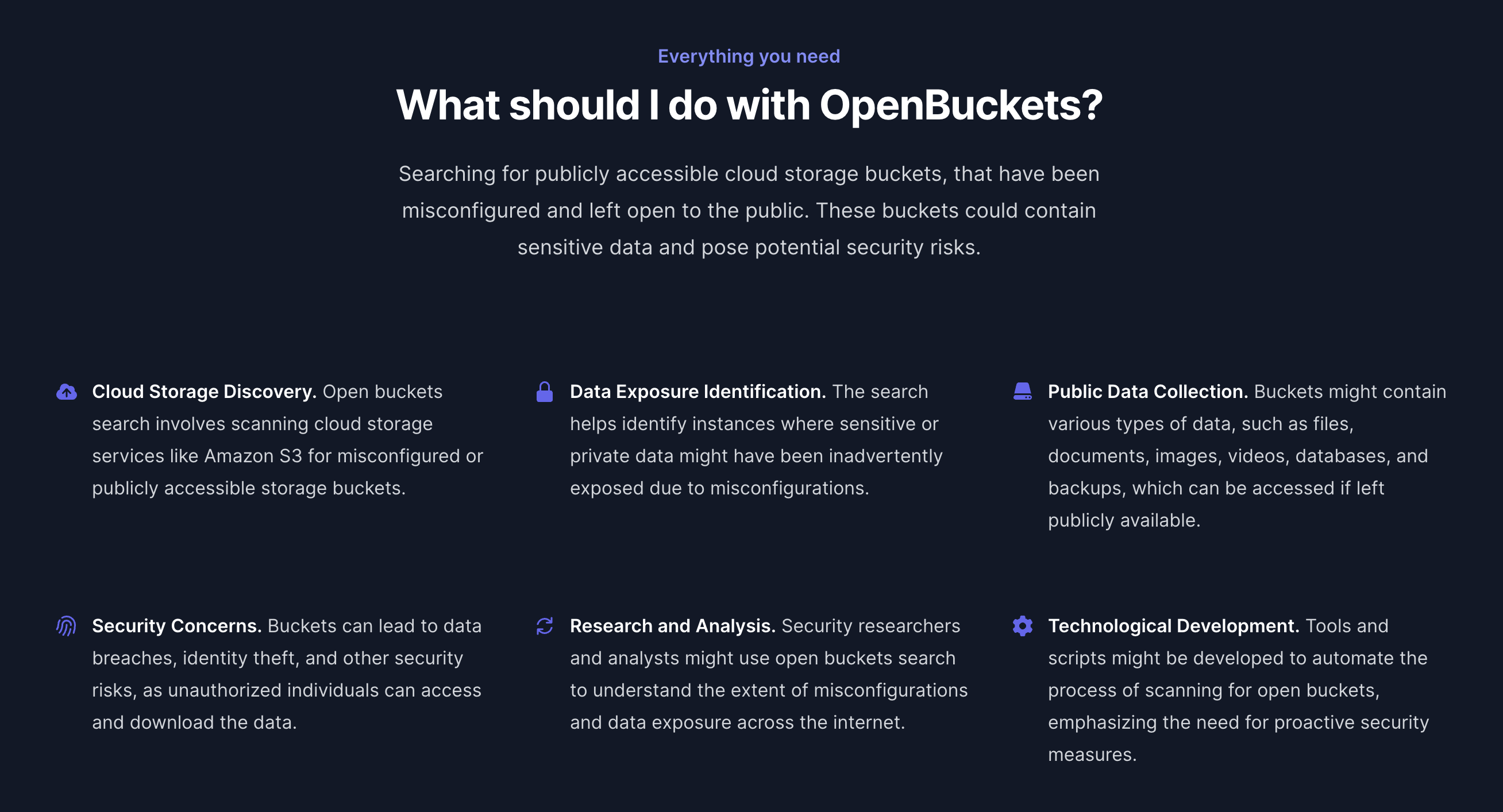 Everything you need

What should I do with OpenBuckets?

Searching for publicly accessible cloud storage buckets, that have been misconfigured and left open to the public. These buckets could contain sensitive data and pose potential security risks.

Cloud Storage Discovery. Open buckets search involves scanning cloud storage services like Amazon S3 for misconfigured or publicly accessible storage buckets.

Data Exposure Identification. The search helps identify instances where sensitive or private data might have been inadvertently exposed due to misconfigurations.

Public Data Collection. Buckets might contain various types of data, such as files, documents, images, videos, databases, and backups, which can be accessed if left publicly available.

Security Concerns. Buckets can lead to data breaches, identity theft, and other security risks, as unauthorized individuals can access and download the data.

Research and Analysis. Security researchers and analysts might use open buckets search to understand the extent of misconfigurations and data exposure across the internet.

Technological Development. Tools and scripts might be developed to automate the process of scanning for open buckets, emphasizing the need for proactive security measures.