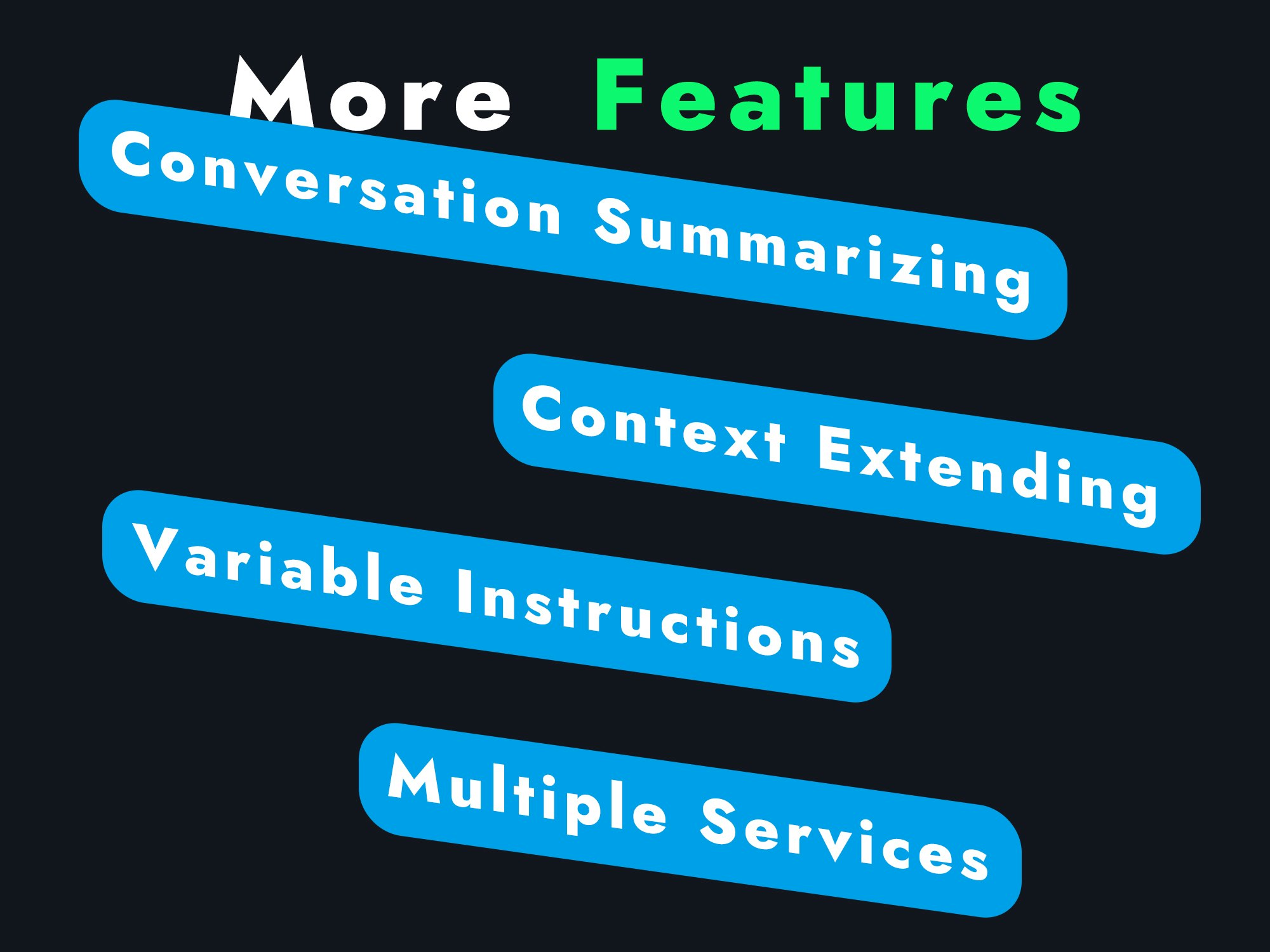 More Features

Conversation Summarizing

Context Extending

Variable Instructions

Multiple Services