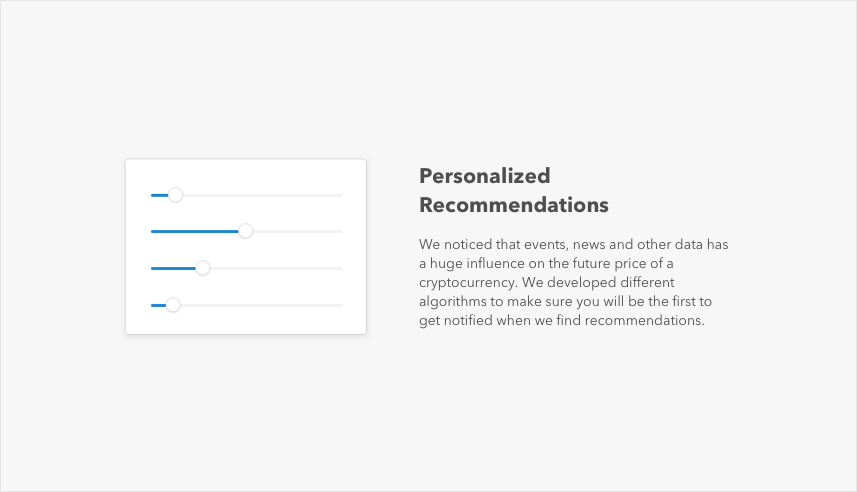 Personalized Recommendations

We noticed that events, news and other data has a huge influence on the future price of a cryptocurrency. We developed different algorithms to make sure you will be the first to get notified when we find recommendations.