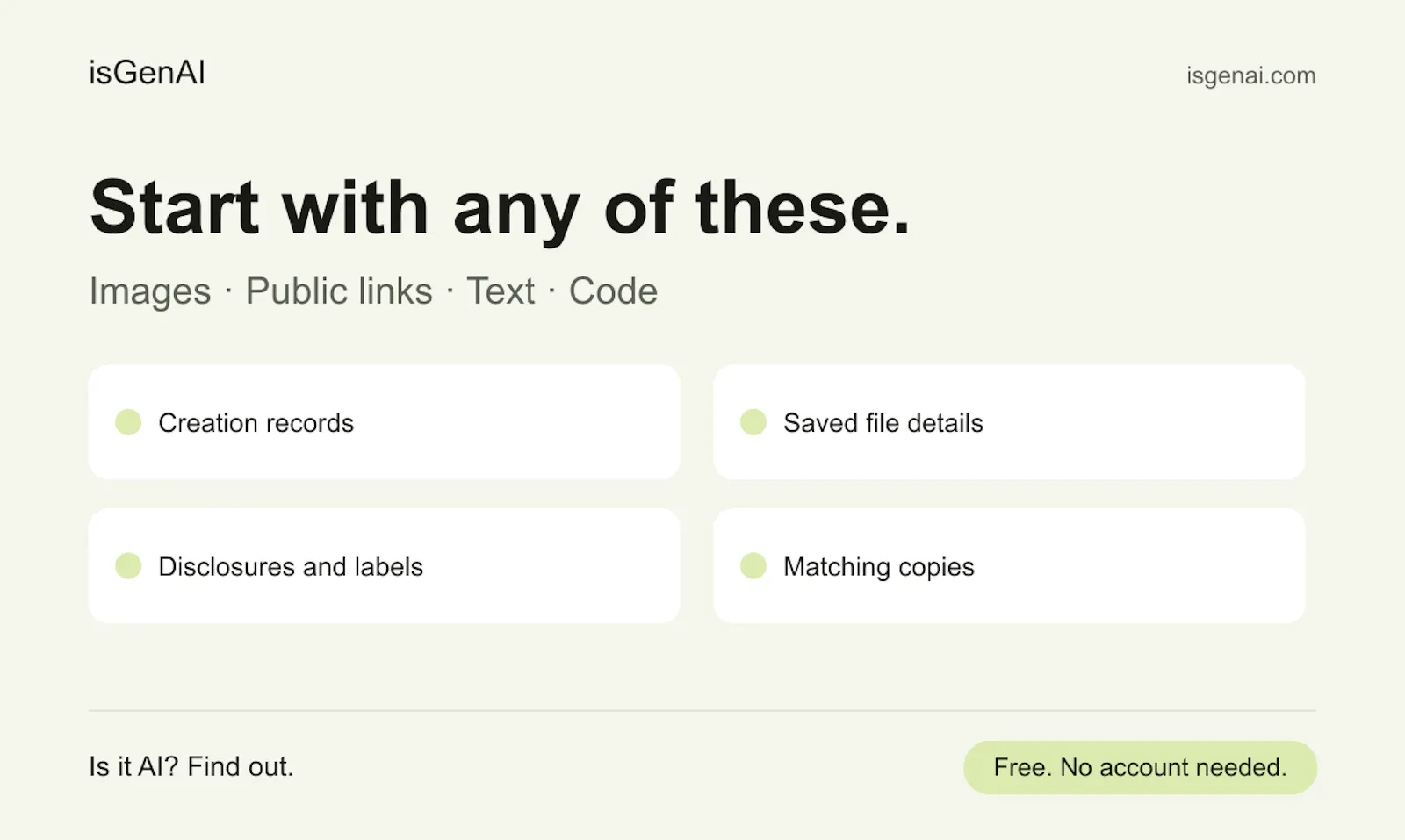 isGenAI

isgenai.com

Start with any of these.

Images · Public links · Text · Code

Creation records

Saved file details

Disclosures and labels

Matching copies

Is it AI? Find out.

Free. No account needed.