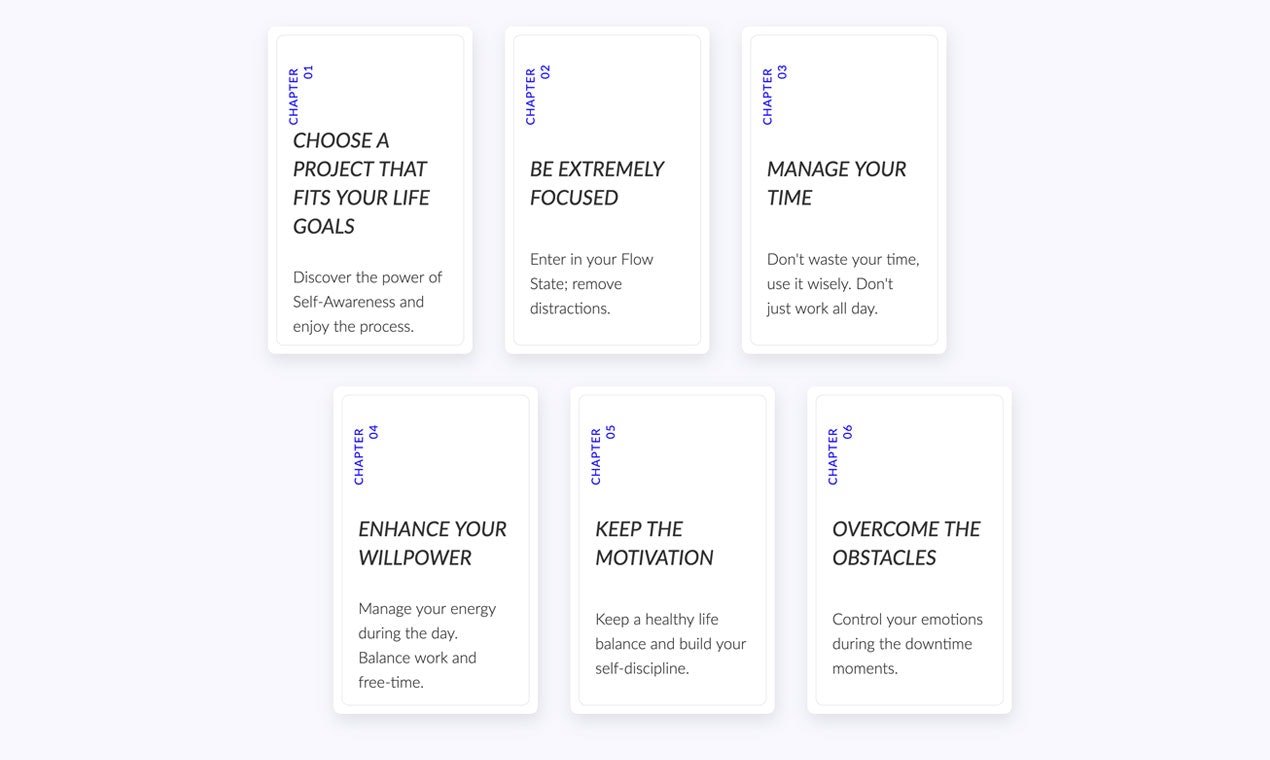 CHAPTER 01

CHOOSE A PROJECT THAT FITS YOUR LIFE GOALS

Discover the power of Self-Awareness and enjoy the process.

CHAPTER 02

BE EXTREMELY FOCUSED

Enter in your Flow State; remove distractions.

CHAPTER 03

MANAGE YOUR TIME

Don't waste your time, use it wisely. Don't just work all day.

CHAPTER 04

ENHANCE YOUR WILLPOWER

Manage your energy during the day. Balance work and free-time.

CHAPTER 05

KEEP THE MOTIVATION

Keep a healthy life balance and build your self-discipline.

CHAPTER 06

OVERCOME THE OBSTACLES

Control your emotions during the downtime moments.