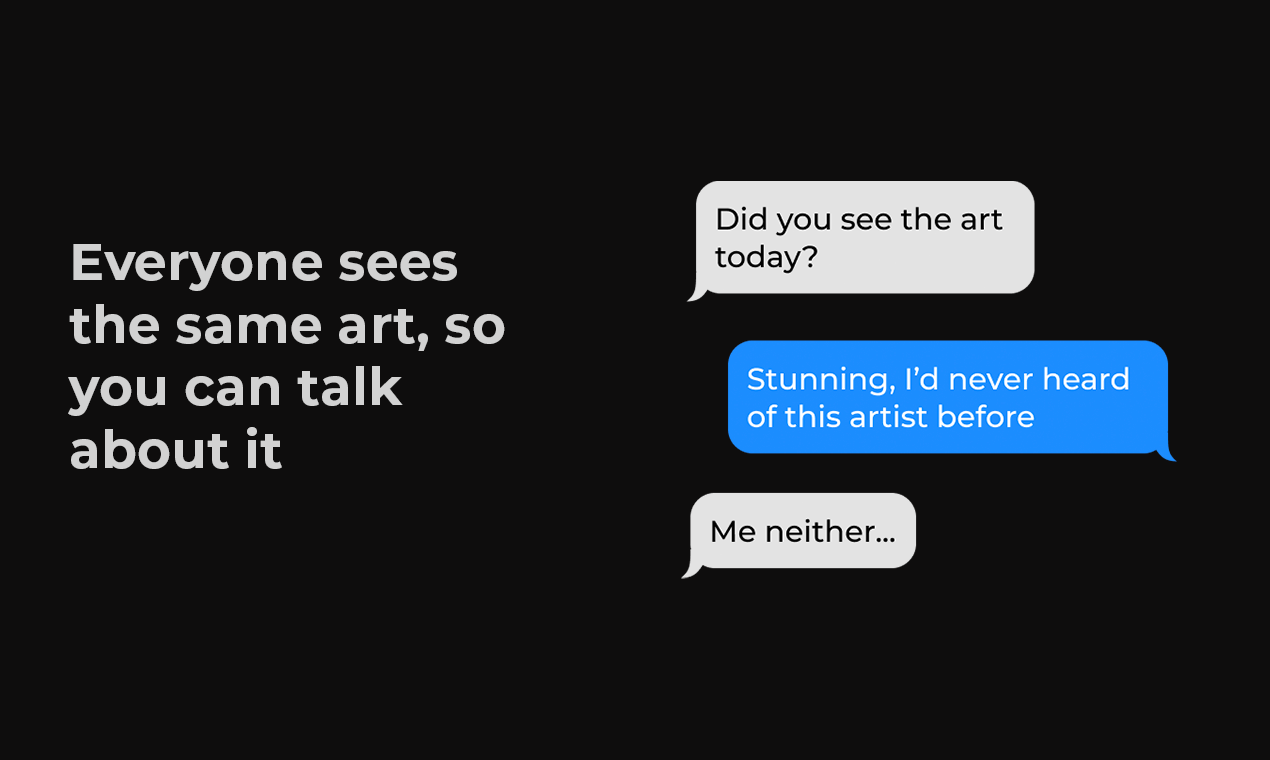 Everyone sees the same art, so you can talk about it

Did you see the art today?

Stunning, I'd never heard of this artist before

Me neither...