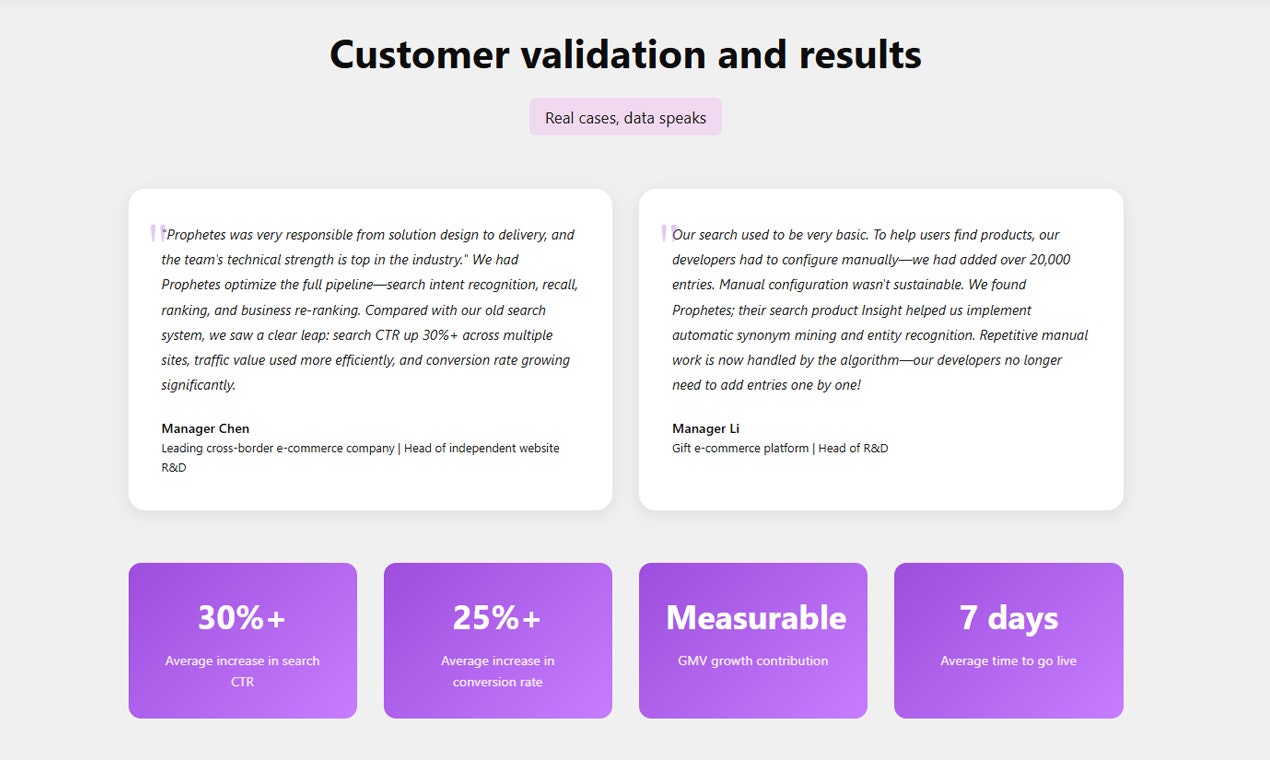 Customer validation and results

Real cases, data speaks

"Prophetes was very responsible from solution design to delivery, and the team's technical strength is top in the industry." We had Prophetes optimize the full pipeline—search intent recognition, recall, ranking, and business re-ranking. Compared with our old search system, we saw a clear leap: search CTR up 30%+ across multiple sites, traffic value used more efficiently, and conversion rate growing significantly.

Manager Chen
Leading cross-border e-commerce company | Head of independent website R&D

Our search used to be very basic. To help users find products, our developers had to configure manually—we had added over 20,000 entries. Manual configuration wasn't sustainable. We found Prophetes; their search product Insight helped us implement automatic synonym mining and entity recognition. Repetitive manual work is now handled by the algorithm—our developers no longer need to add entries one by one!

Manager Li
Gift e-commerce platform | Head of R&D

30%+
Average increase in search CTR

25%+
Average increase in conversion rate

Measurable
GMV growth contribution

7 days
Average time to go live