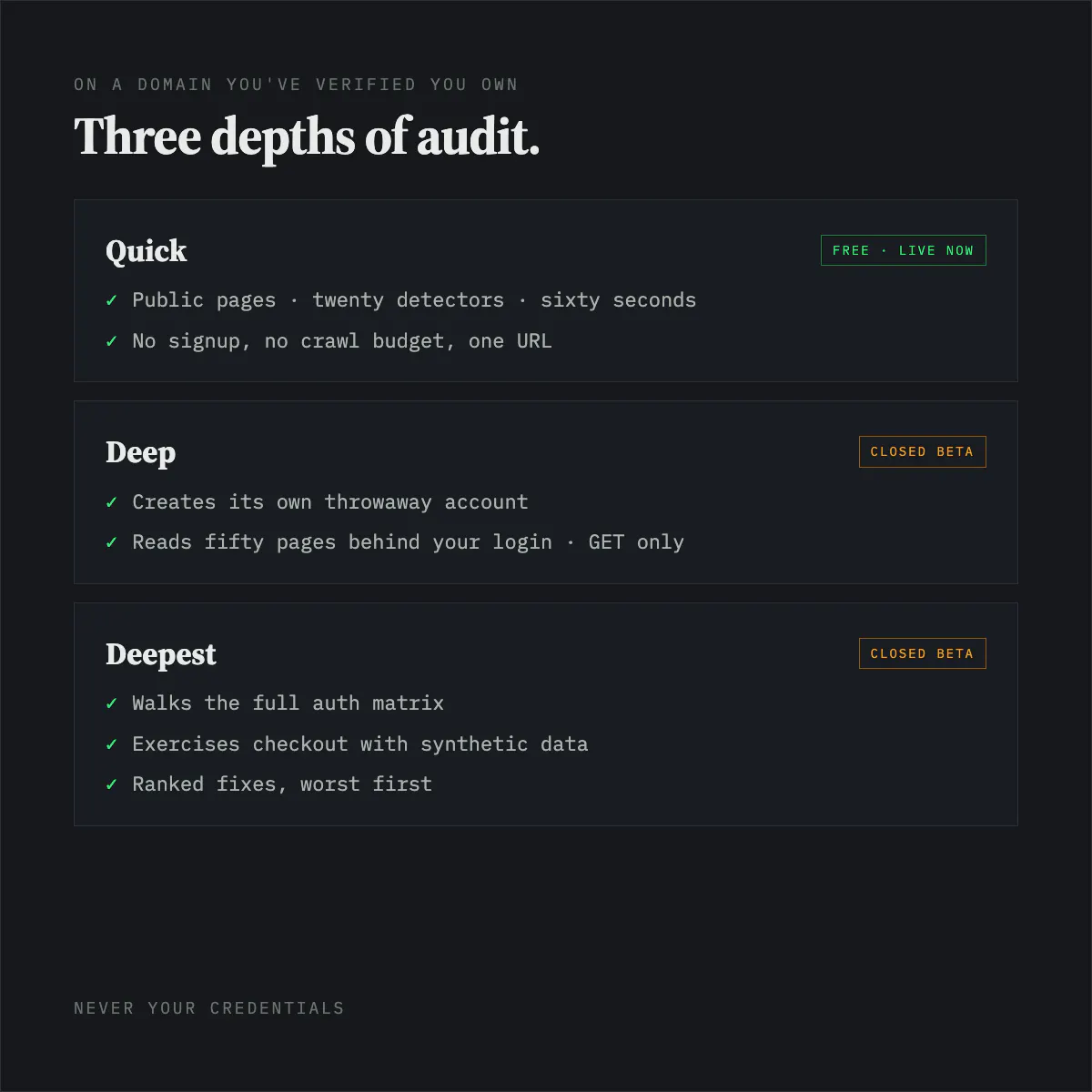 ON A DOMAIN YOU'VE VERIFIED YOU OWN

Three depths of audit.

Quick

FREE · LIVE NOW

✓ Public pages · twenty detectors · sixty seconds

✓ No signup, no crawl budget, one URL

Deep

CLOSED BETA

✓ Creates its own throwaway account

✓ Reads fifty pages behind your login · GET only

Deepest

CLOSED BETA

✓ Walks the full auth matrix

✓ Exercises checkout with synthetic data

✓ Ranked fixes, worst first

NEVER YOUR CREDENTIALS