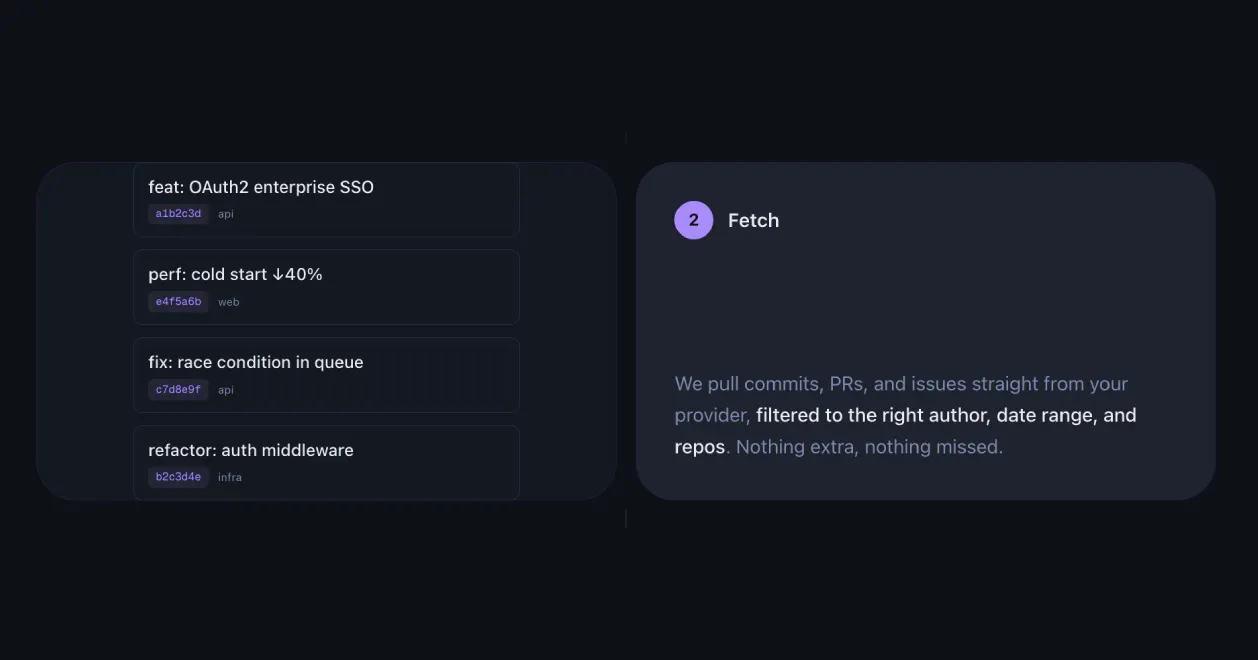 feat: OAuth2 enterprise SSO
a1b2c3d api

perf: cold start ↓40%
e4f5a6b web

fix: race condition in queue
c7d8e9f api

refactor: auth middleware
b2c3d4e infra

2 Fetch

We pull commits, PRs, and issues straight from your provider, filtered to the right author, date range, and repos. Nothing extra, nothing missed.