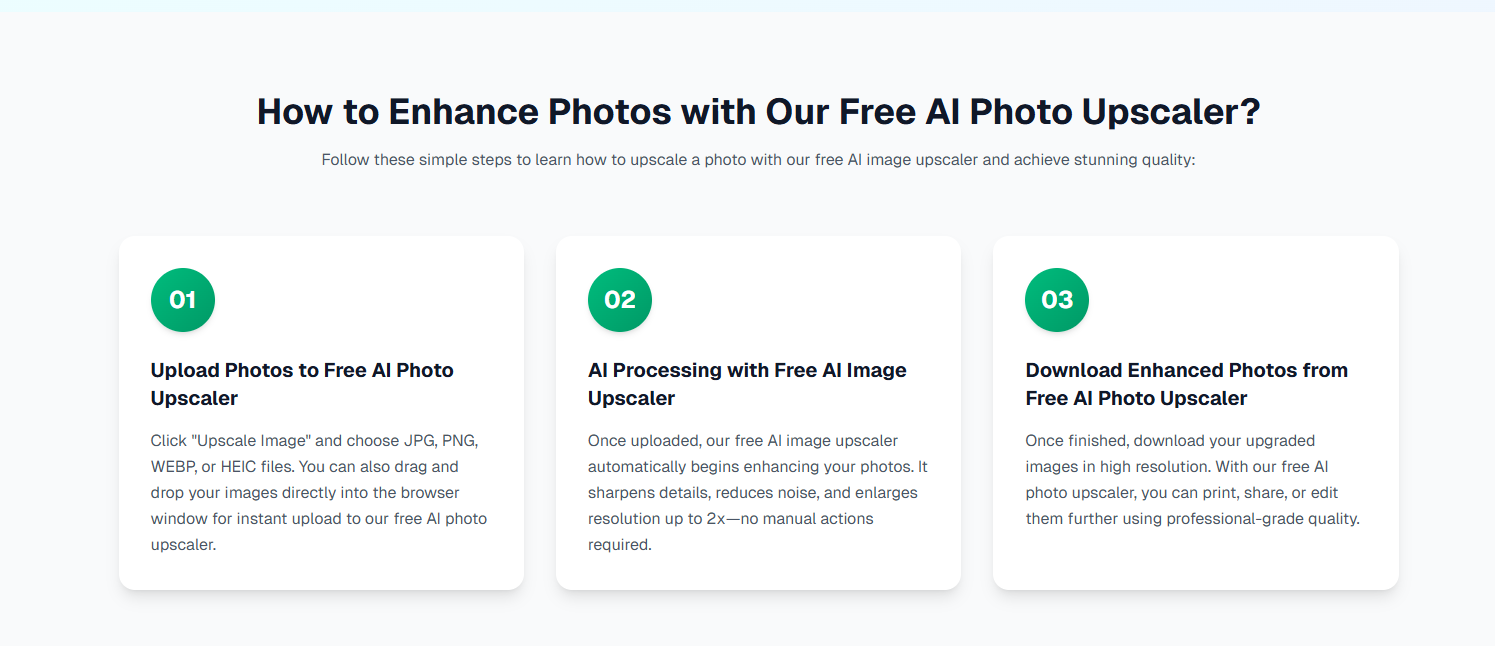 How to Enhance Photos with Our Free AI Photo Upscaler?

Follow these simple steps to learn how to upscale a photo with our free AI image upscaler and achieve stunning quality:

01

Upload Photos to Free AI Photo Upscaler

Click "Upscale Image" and choose JPG, PNG, WEBP, or HEIC files. You can also drag and drop your images directly into the browser window for instant upload to our free AI photo upscaler.

02

AI Processing with Free AI Image Upscaler

Once uploaded, our free AI image upscaler automatically begins enhancing your photos. It sharpens details, reduces noise, and enlarges resolution up to 2x—no manual actions required.

03

Download Enhanced Photos from Free AI Photo Upscaler

Once finished, download your upgraded images in high resolution. With our free AI photo upscaler, you can print, share, or edit them further using professional-grade quality.