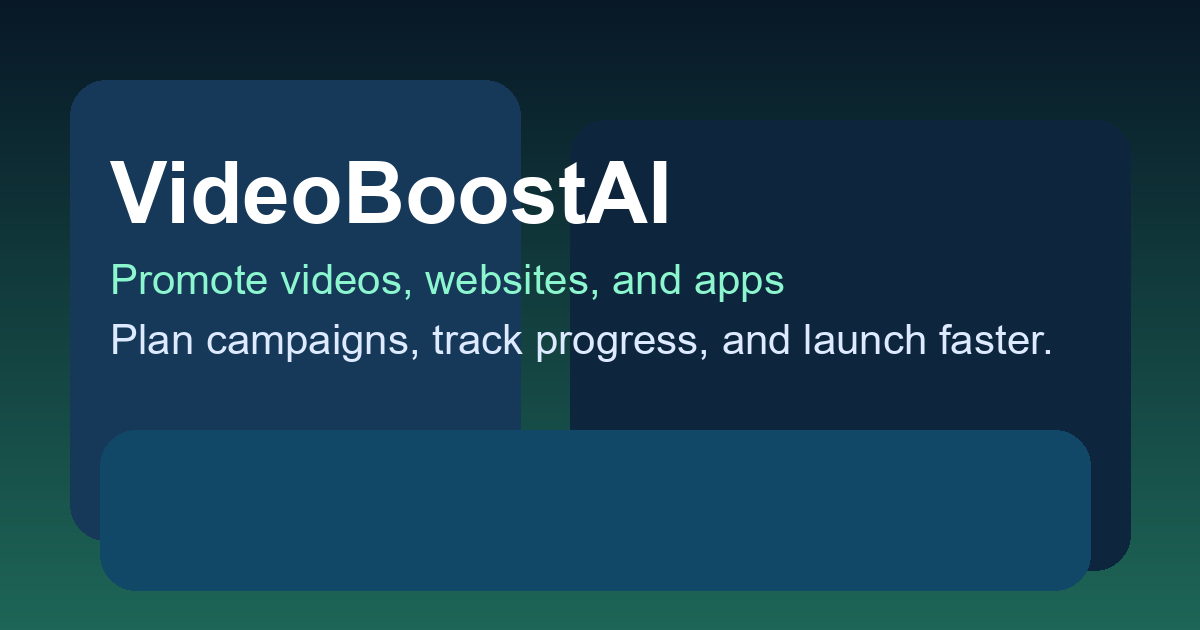 VideoBoostAI

Promote videos, websites, and apps

Plan campaigns, track progress, and launch faster.